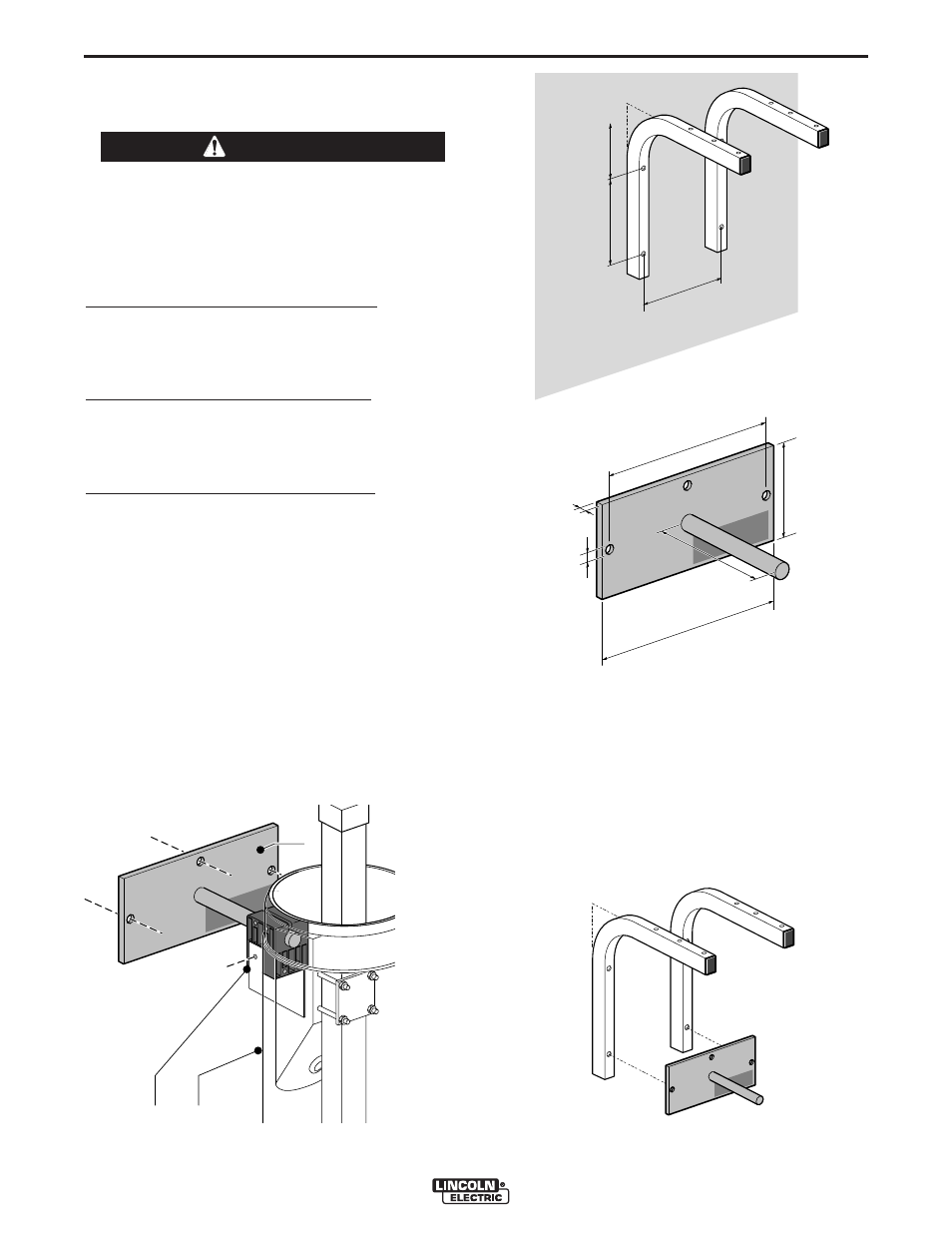 LINCOLN ELECTRIC