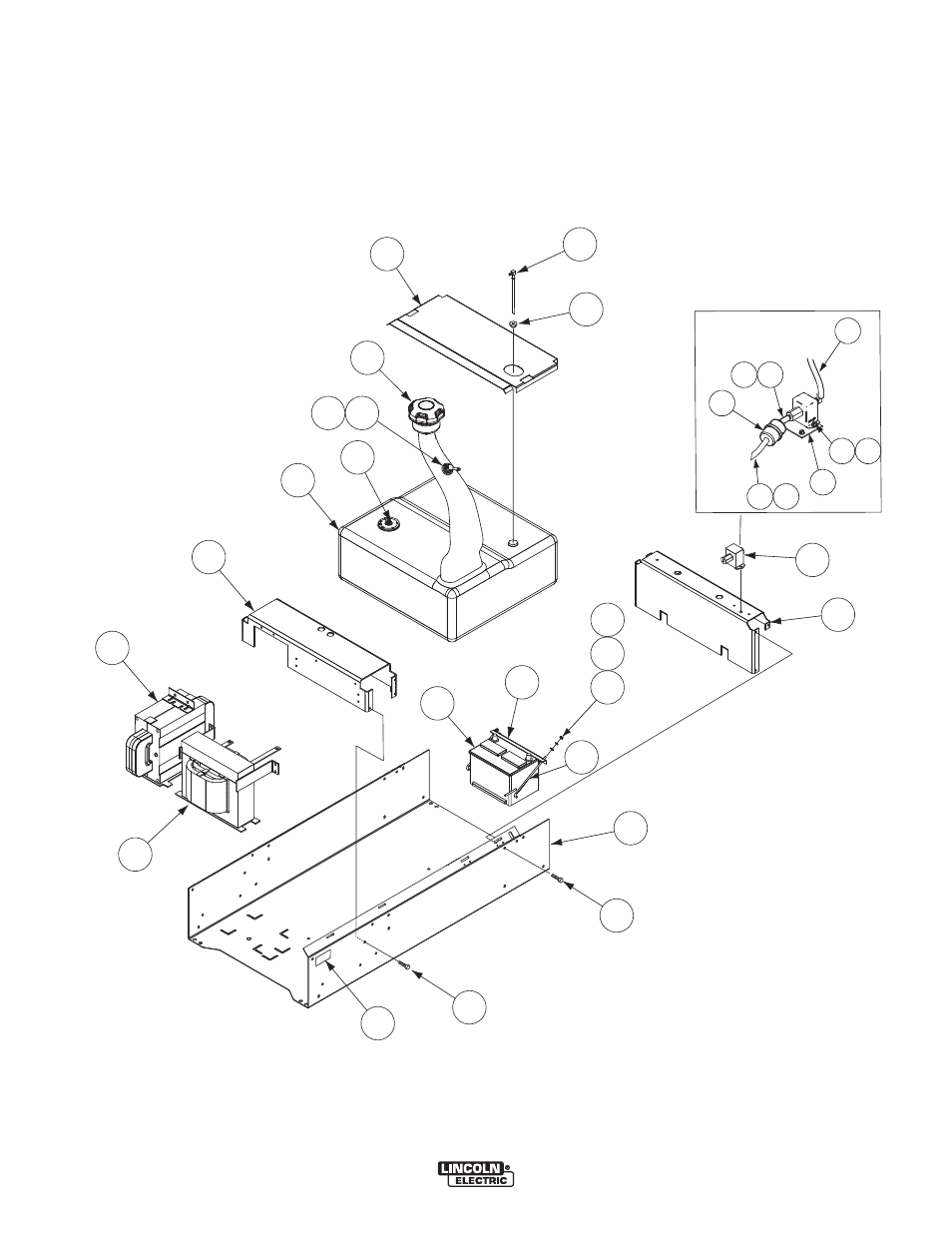 LINCOLN
ELECTRIC