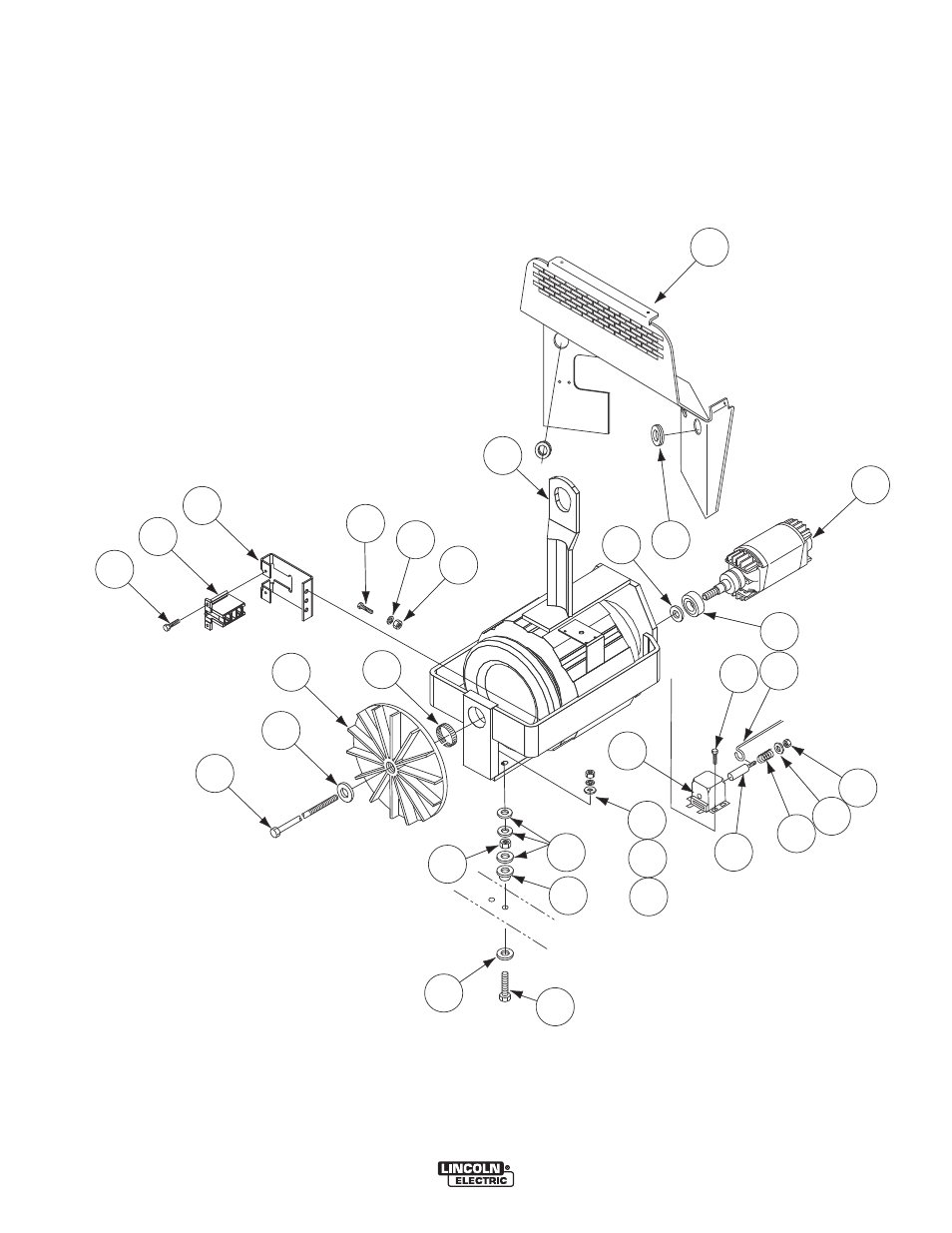 LINCOLN
ELECTRIC