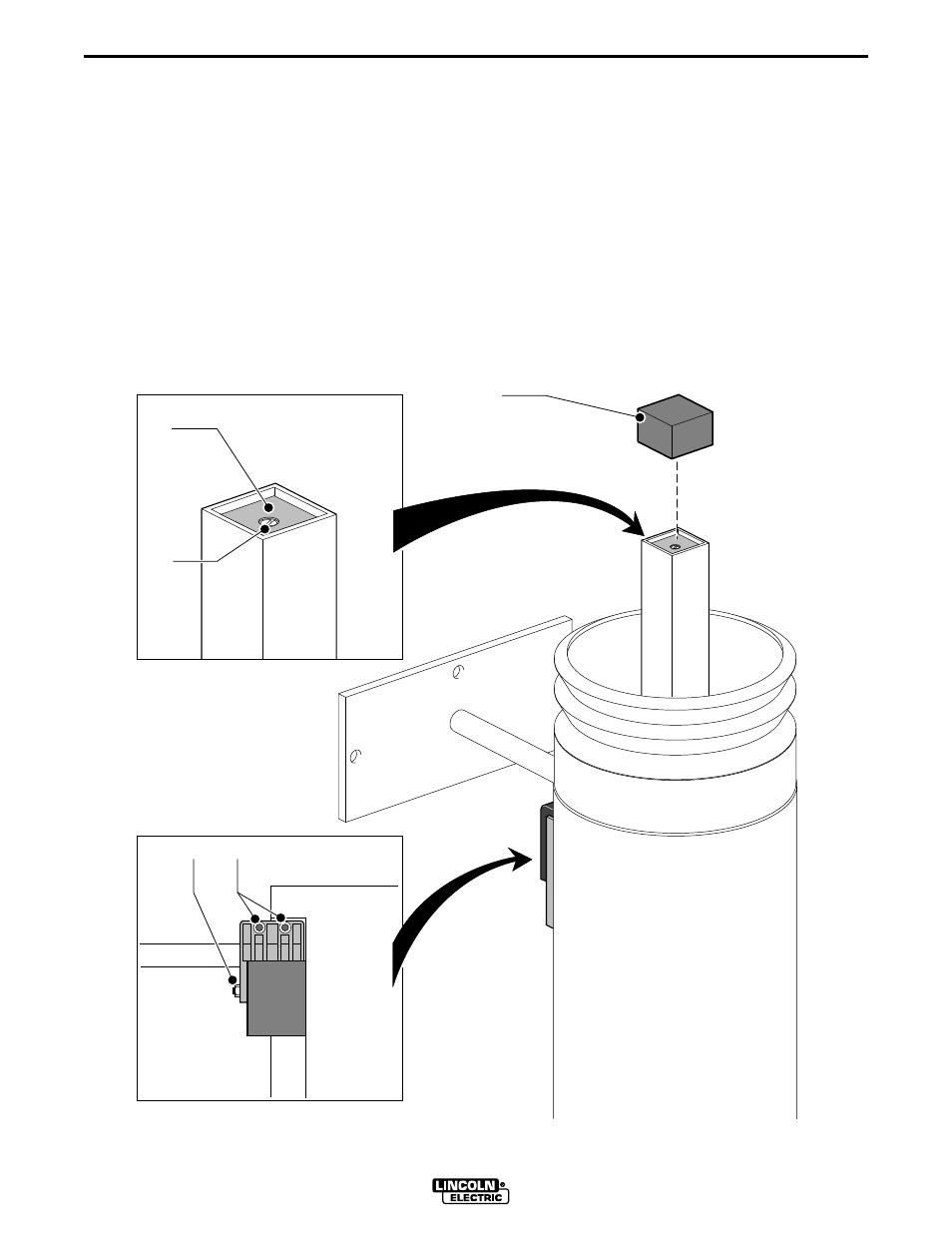 LINCOLN
ELECTRIC