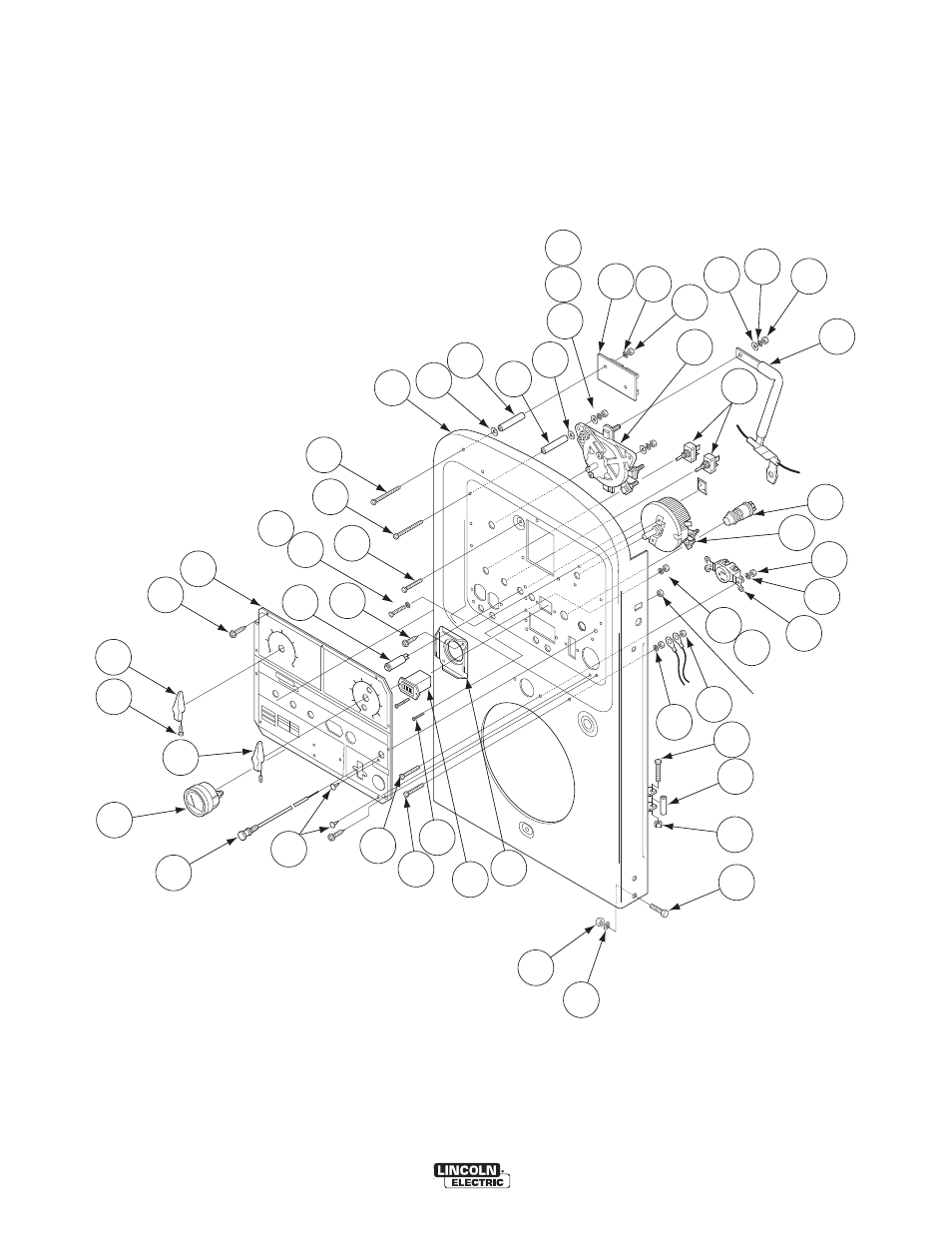 LINCOLN
ELECTRIC