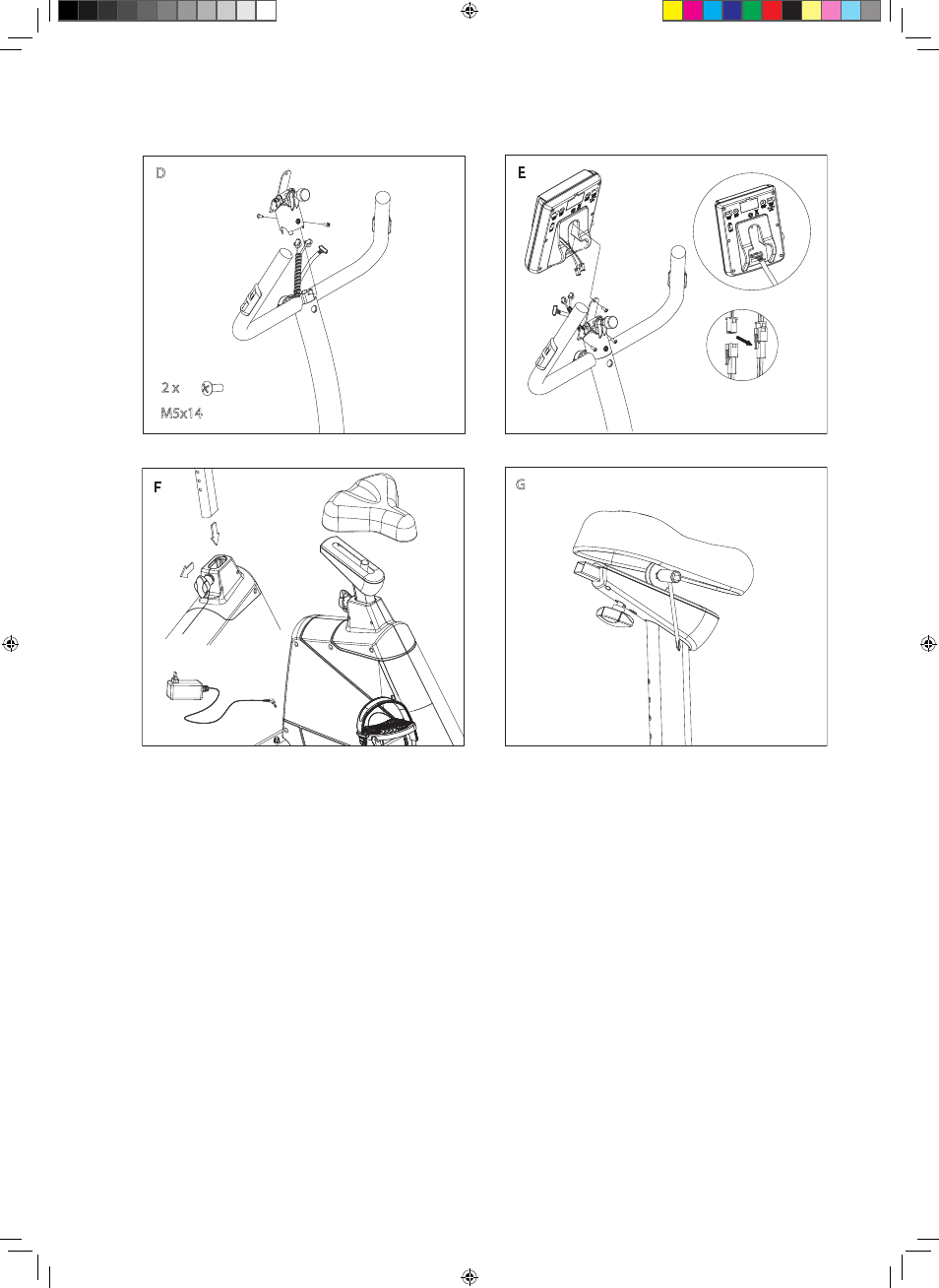 D

2 x

M5x14

E

F

G