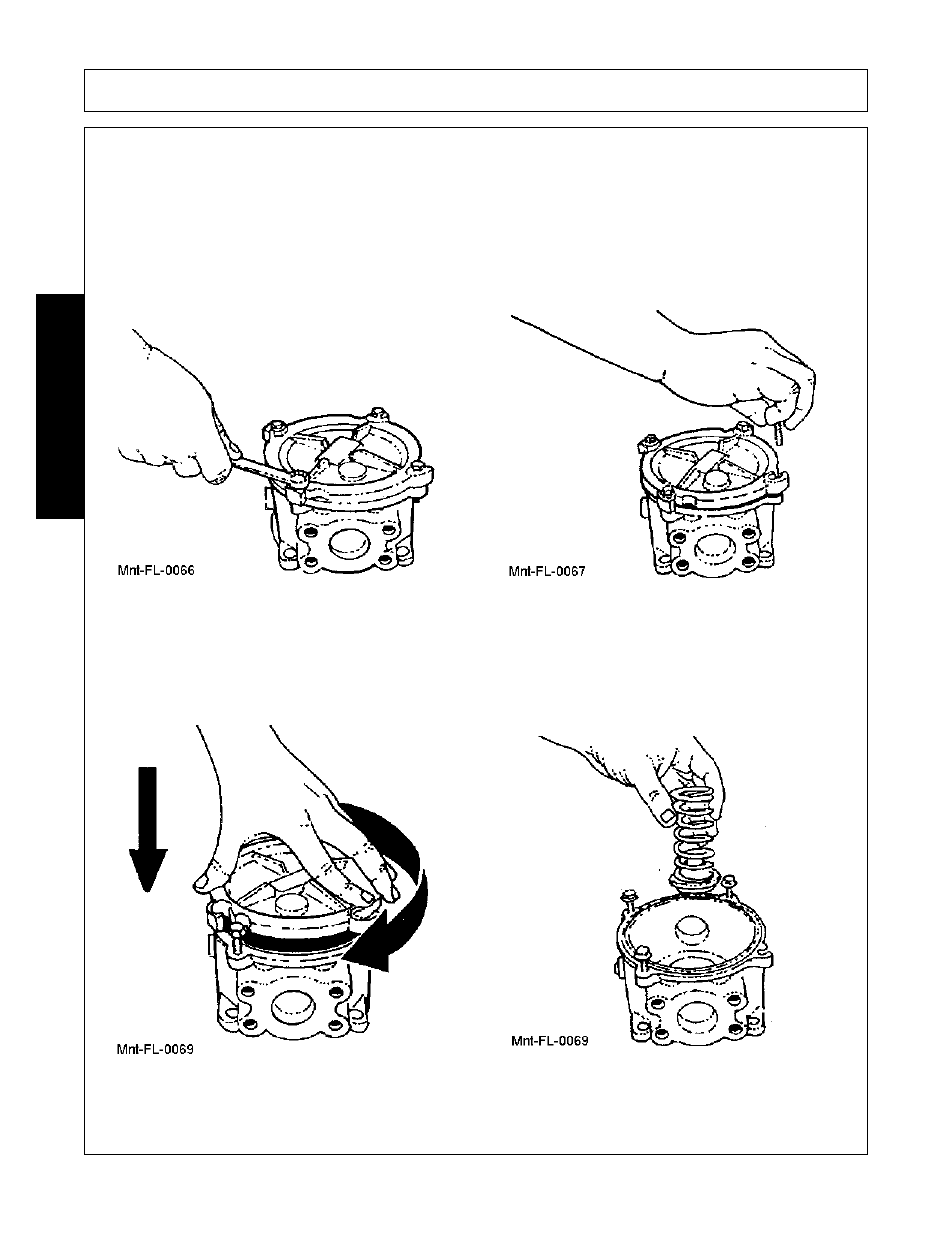 Mnt-FL-0066

Mnt-FL-0067

Mnt-FL-0069

Mnt-FL-0069