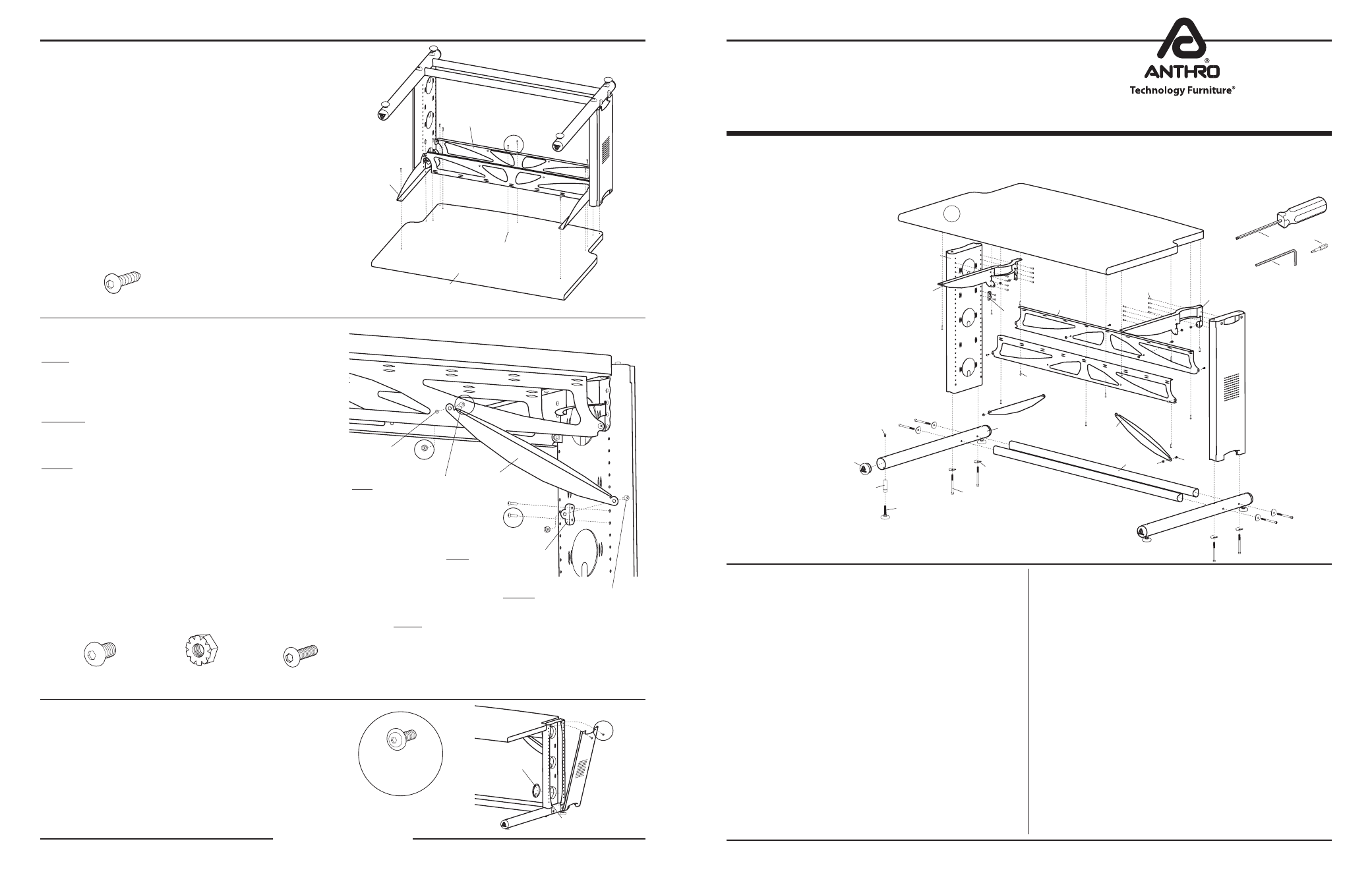 ANTHRO®
Technology Furniture®