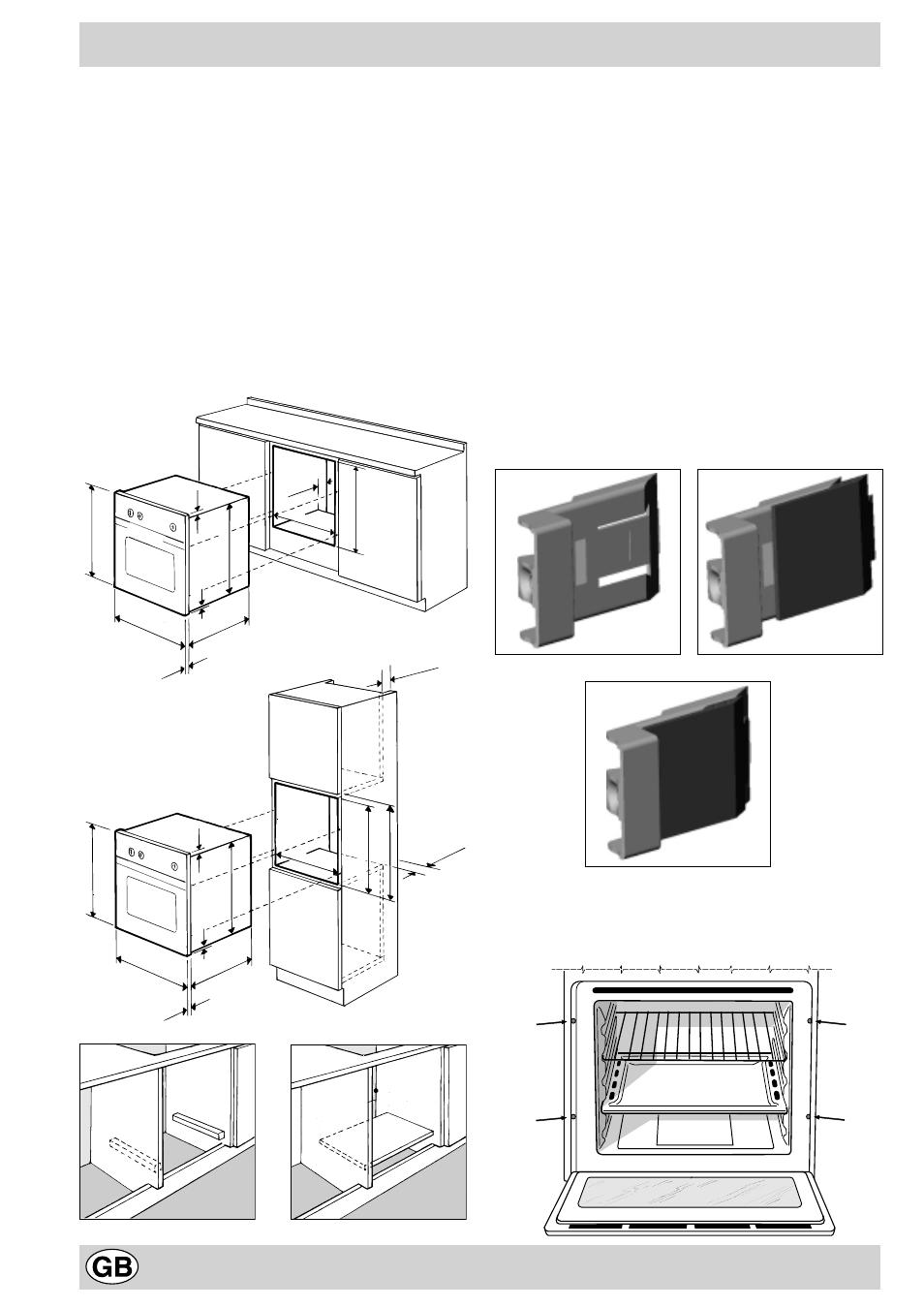 GB