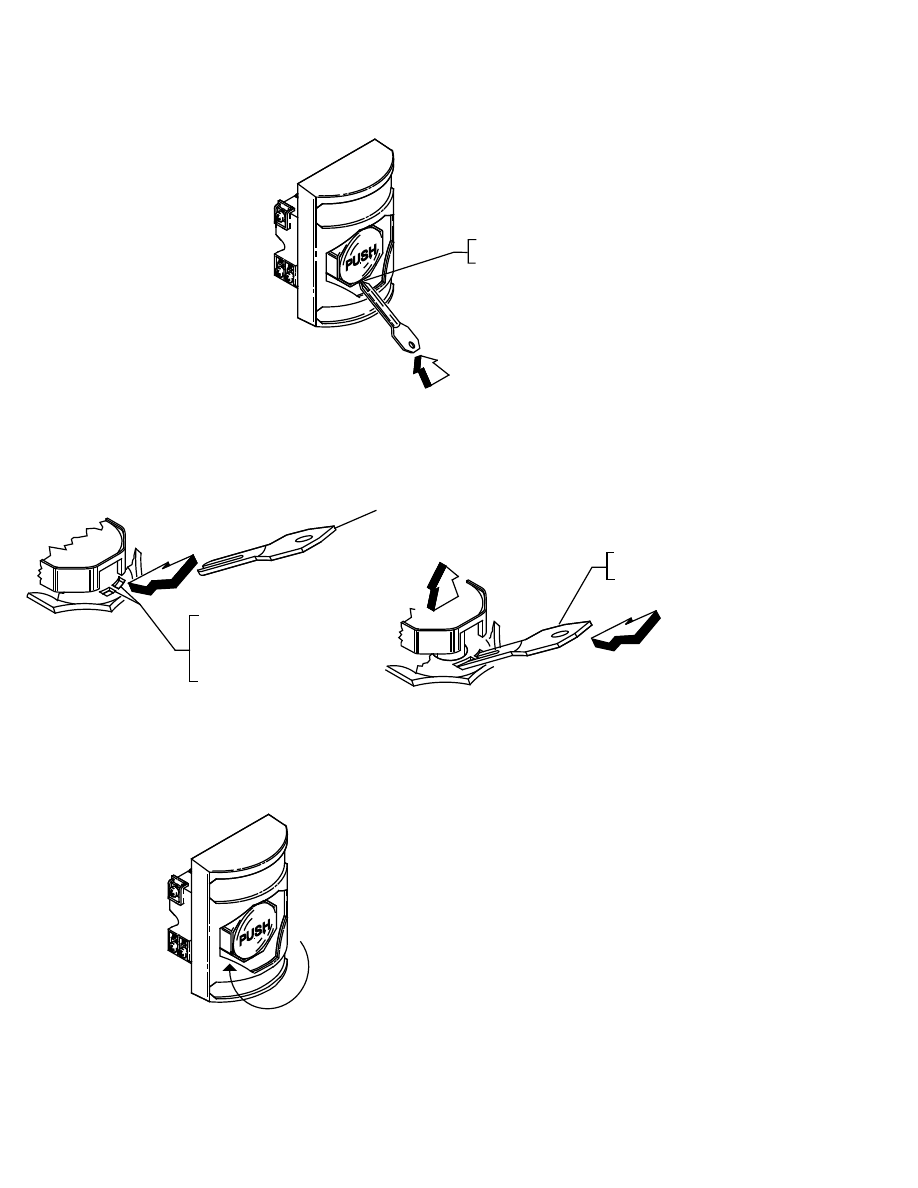 PUSH

PUSH