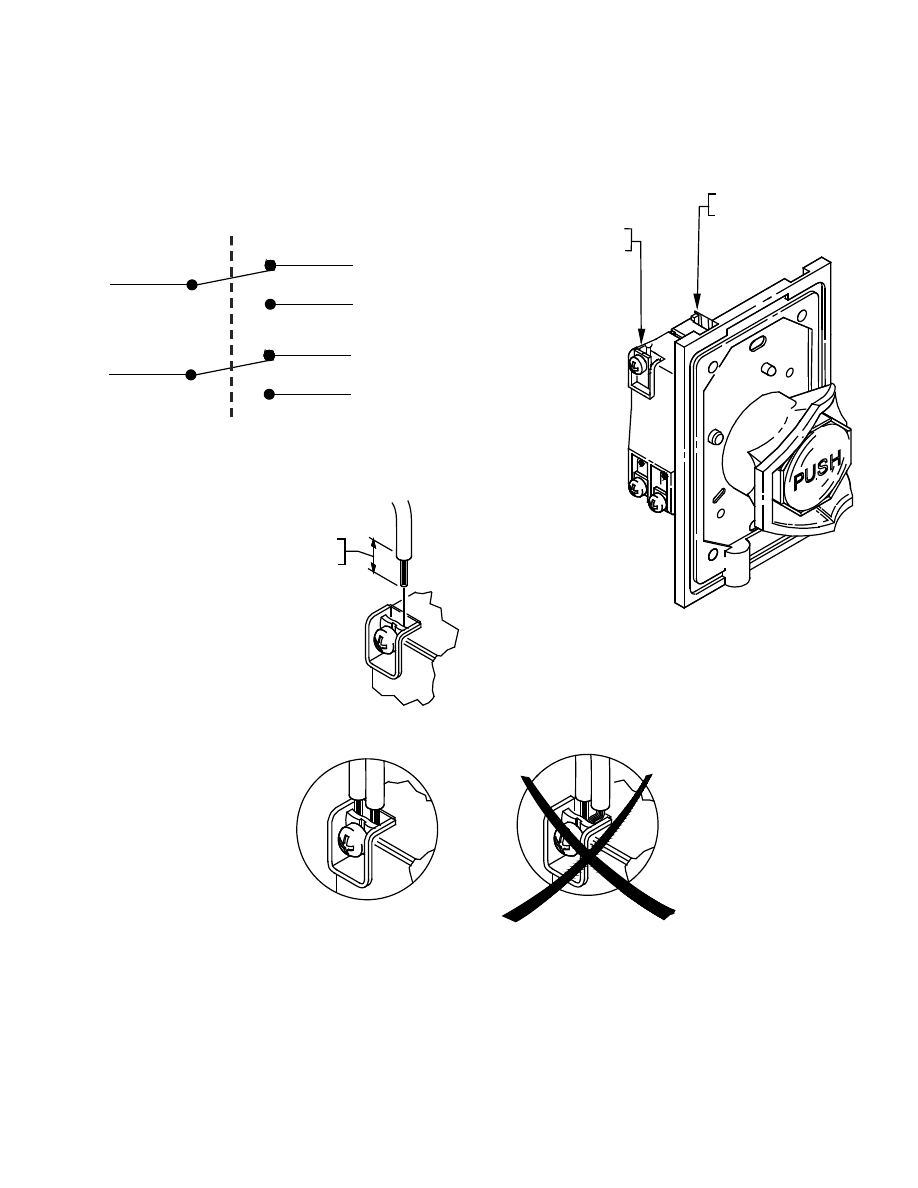 PUSH