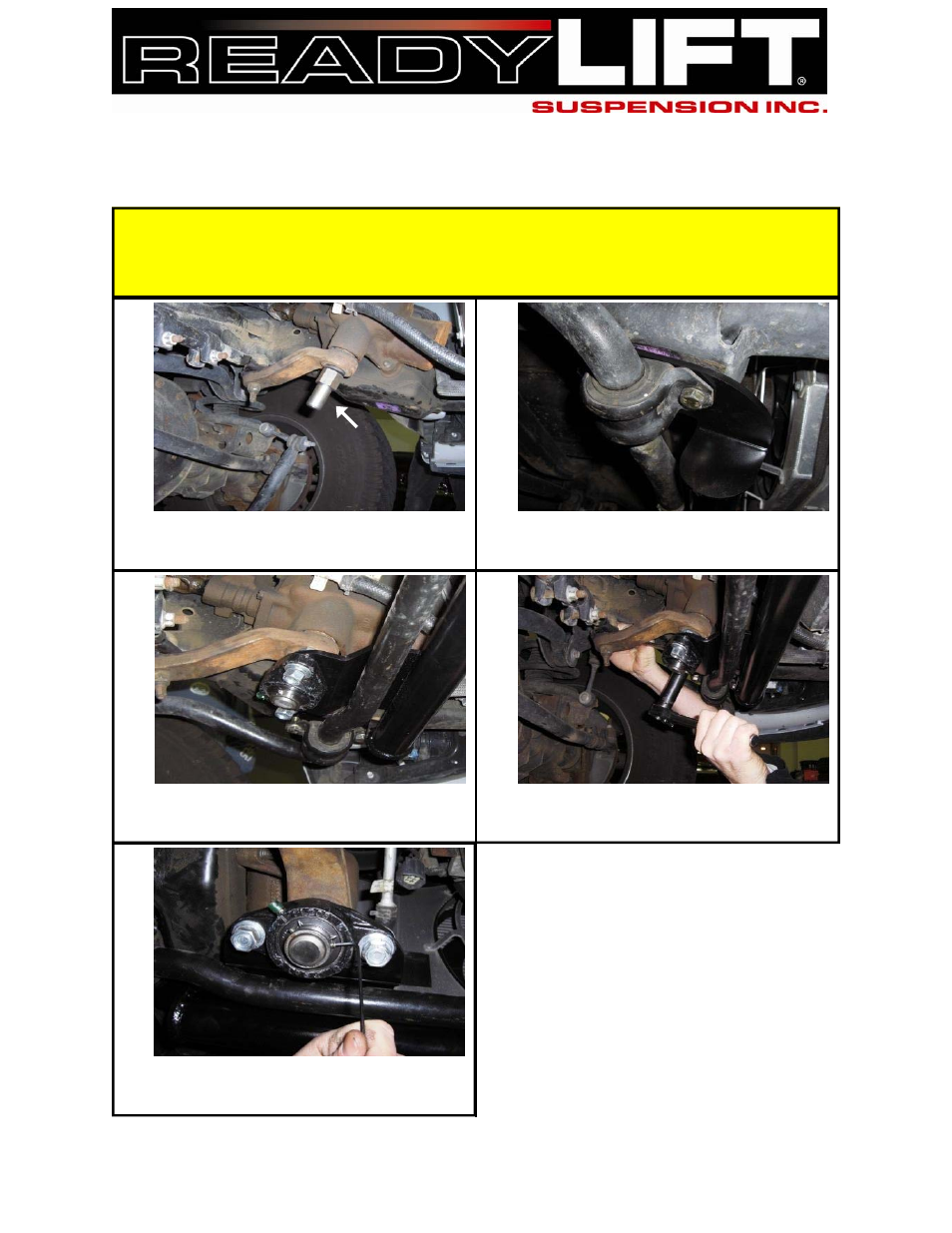 READYLIFT®
SUSPENSION INC.