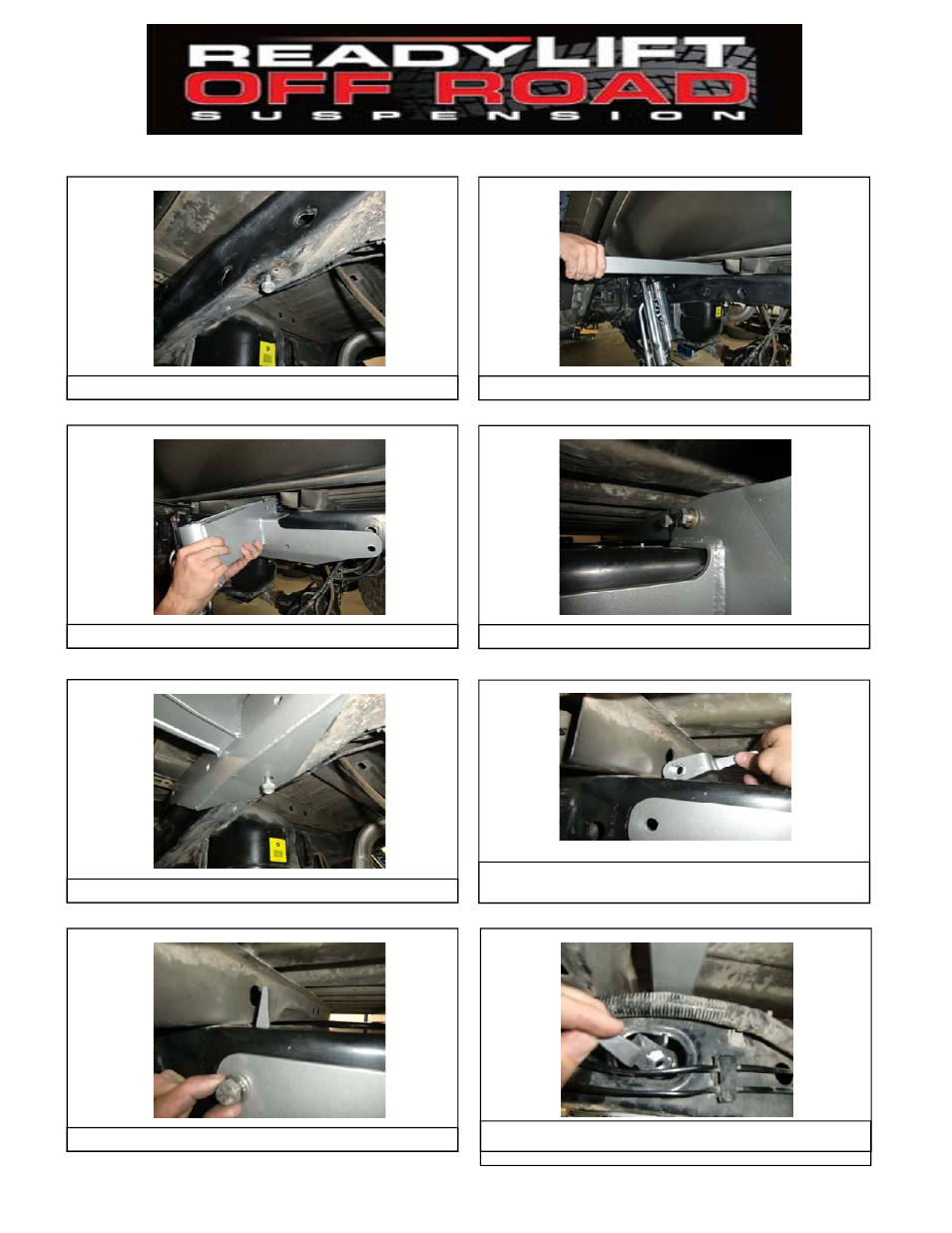 READYLIFT
OFF ROAD
SUSPENSION