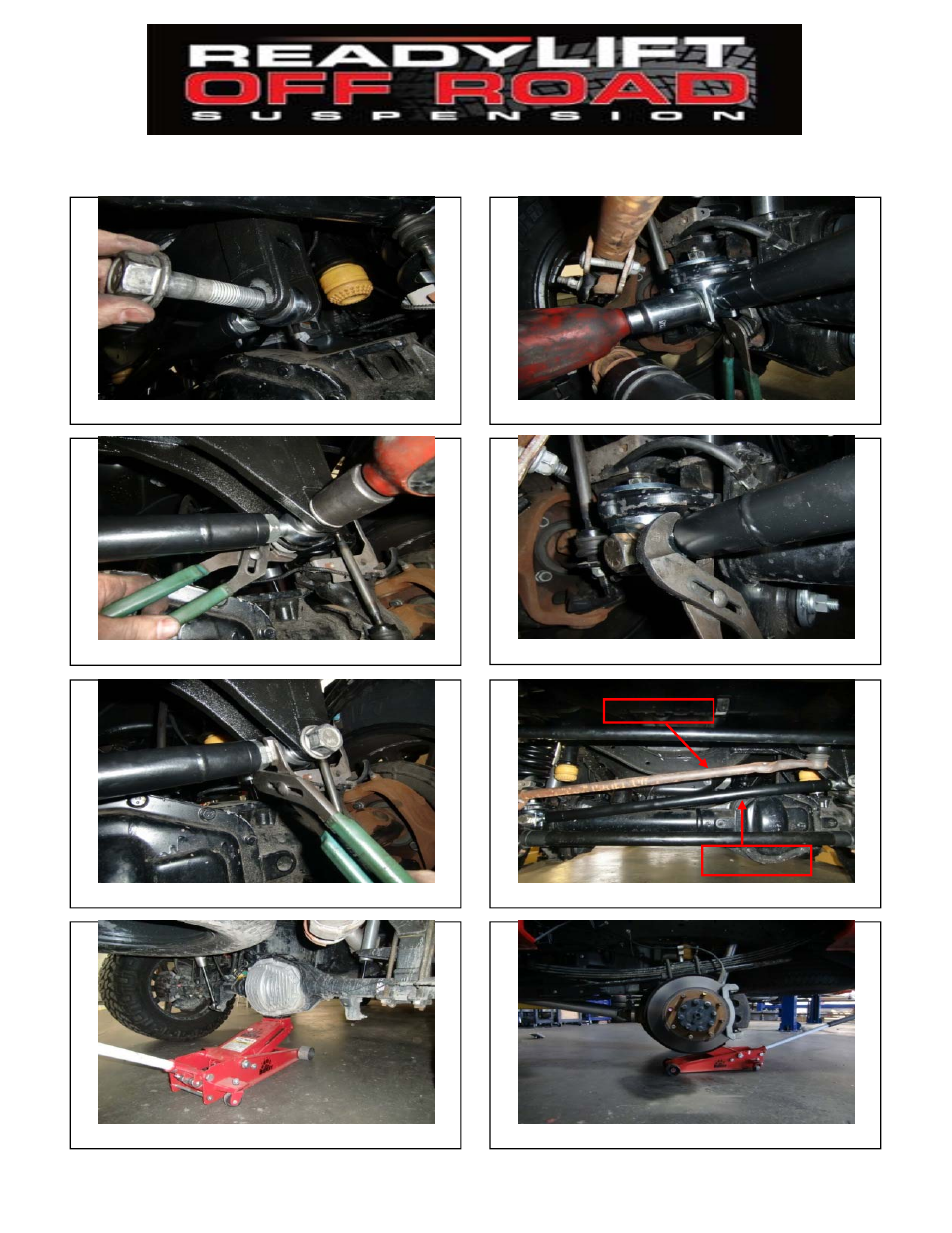 READYLIFT
OFF ROAD
SUSPENSION