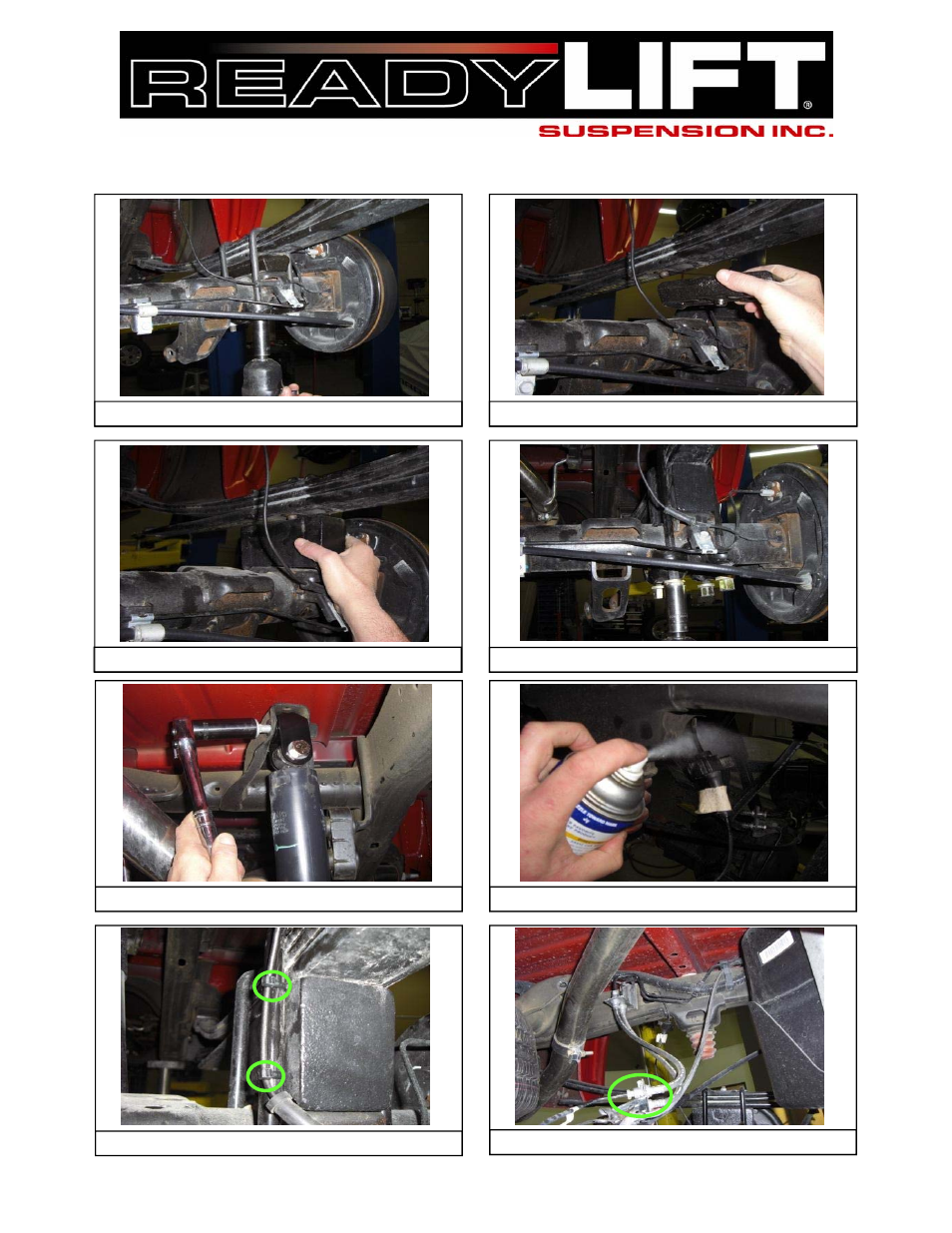 READYLIFT®
SUSPENSION INC.