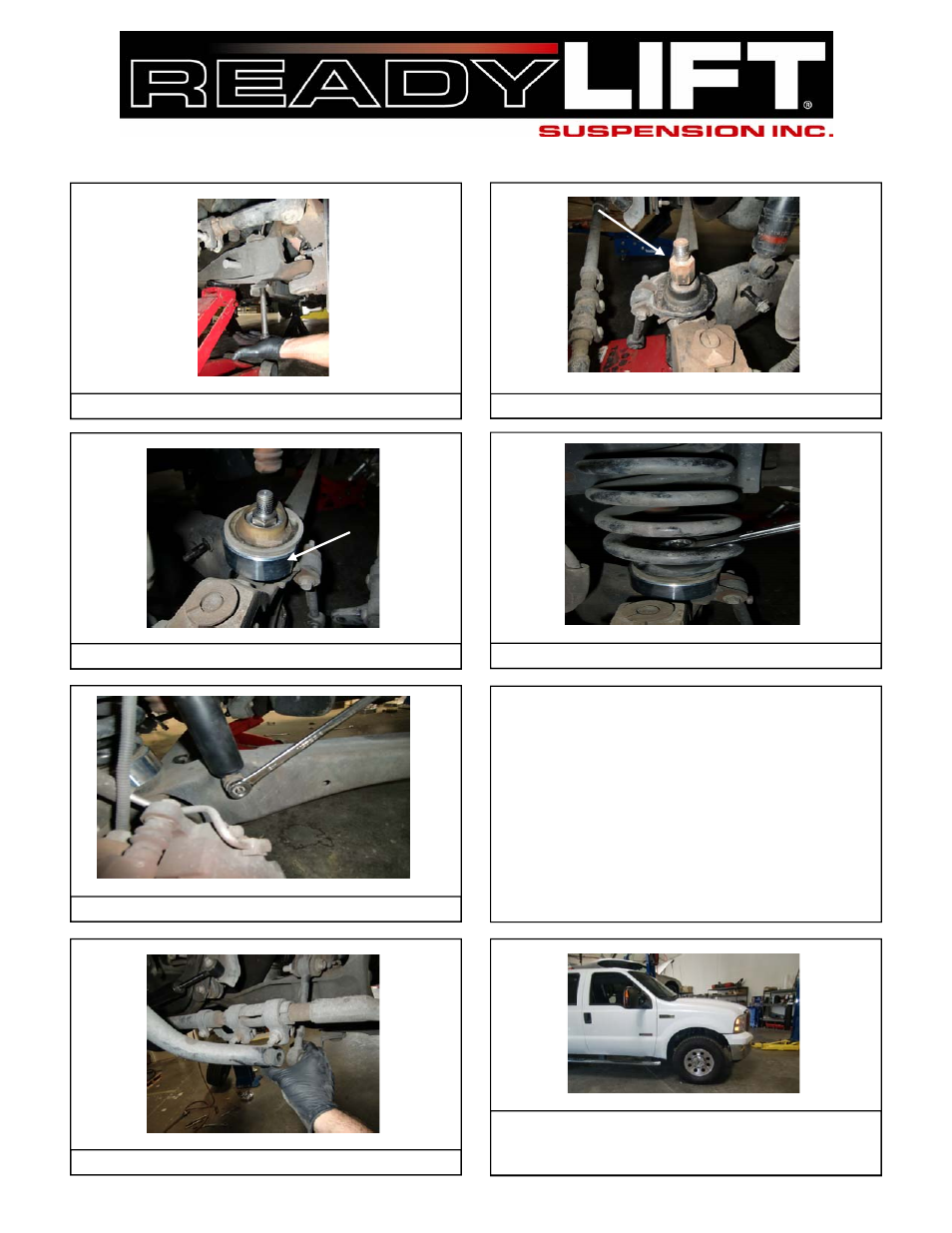 READYLIFT®
SUSPENSION INC.