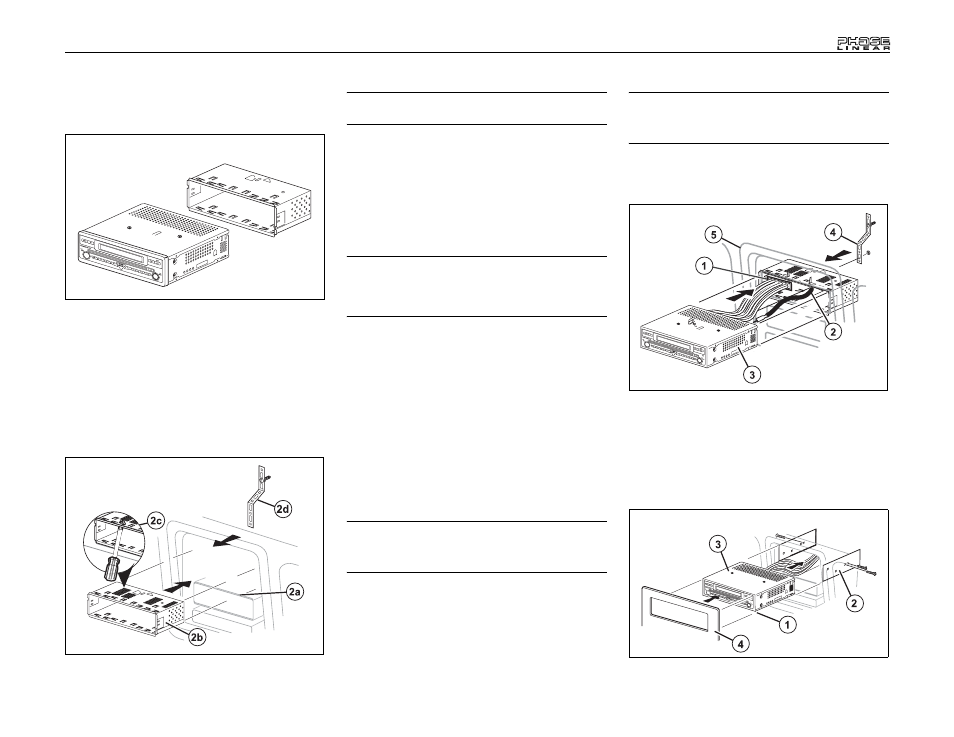 PHASE LINEAR

2c

2d

2a

2b

5

4

1

2

3

3

2

1

4