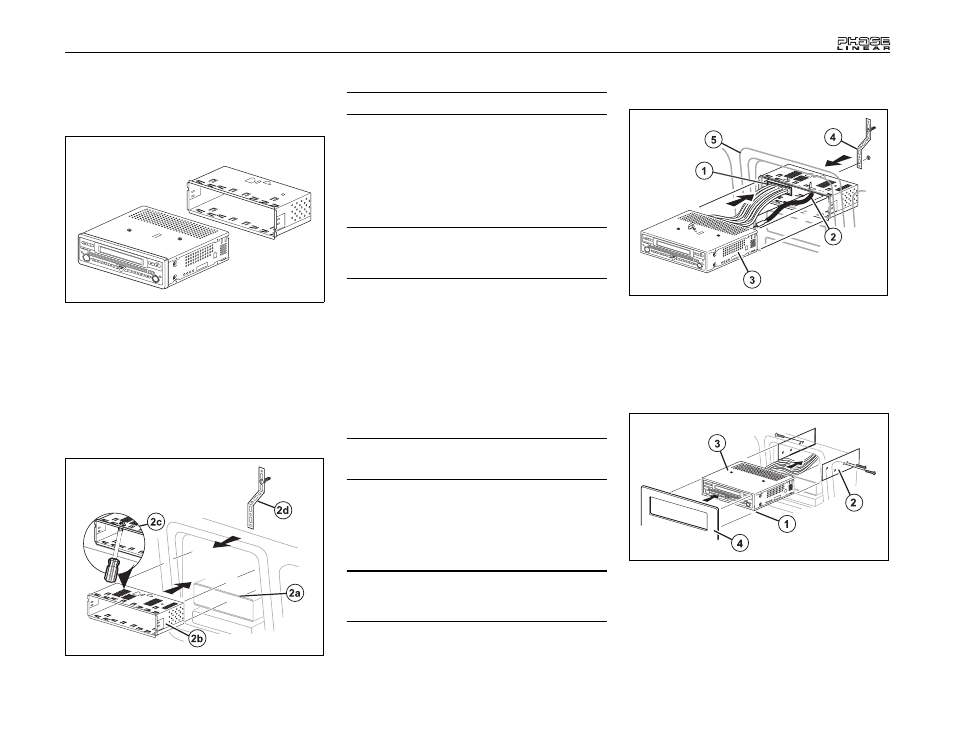 PHASE LINEAR

2c

2d

2a

2b

5

4

1

2

3

3

2

1

4