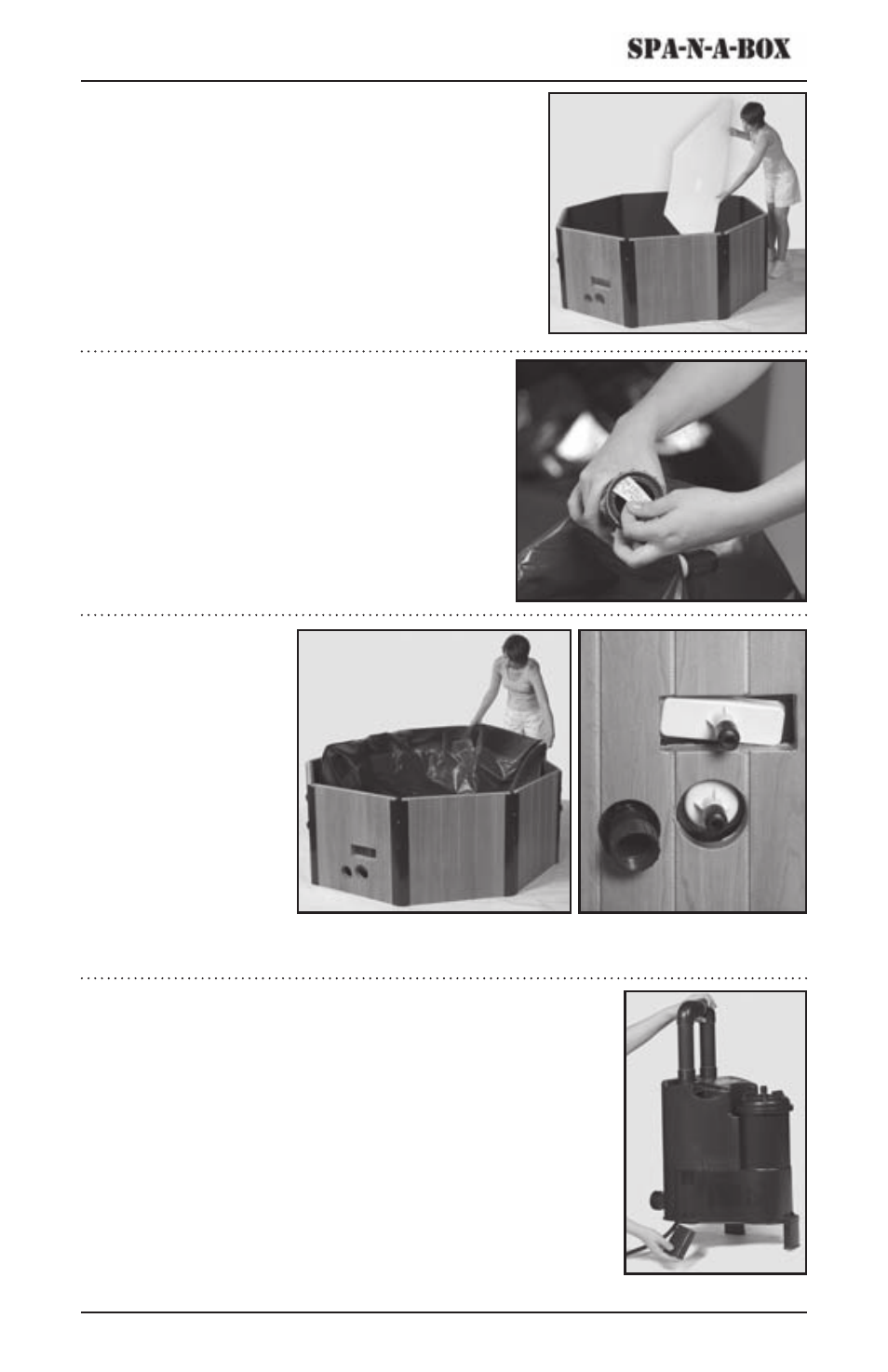 SPA-N-A-BOX