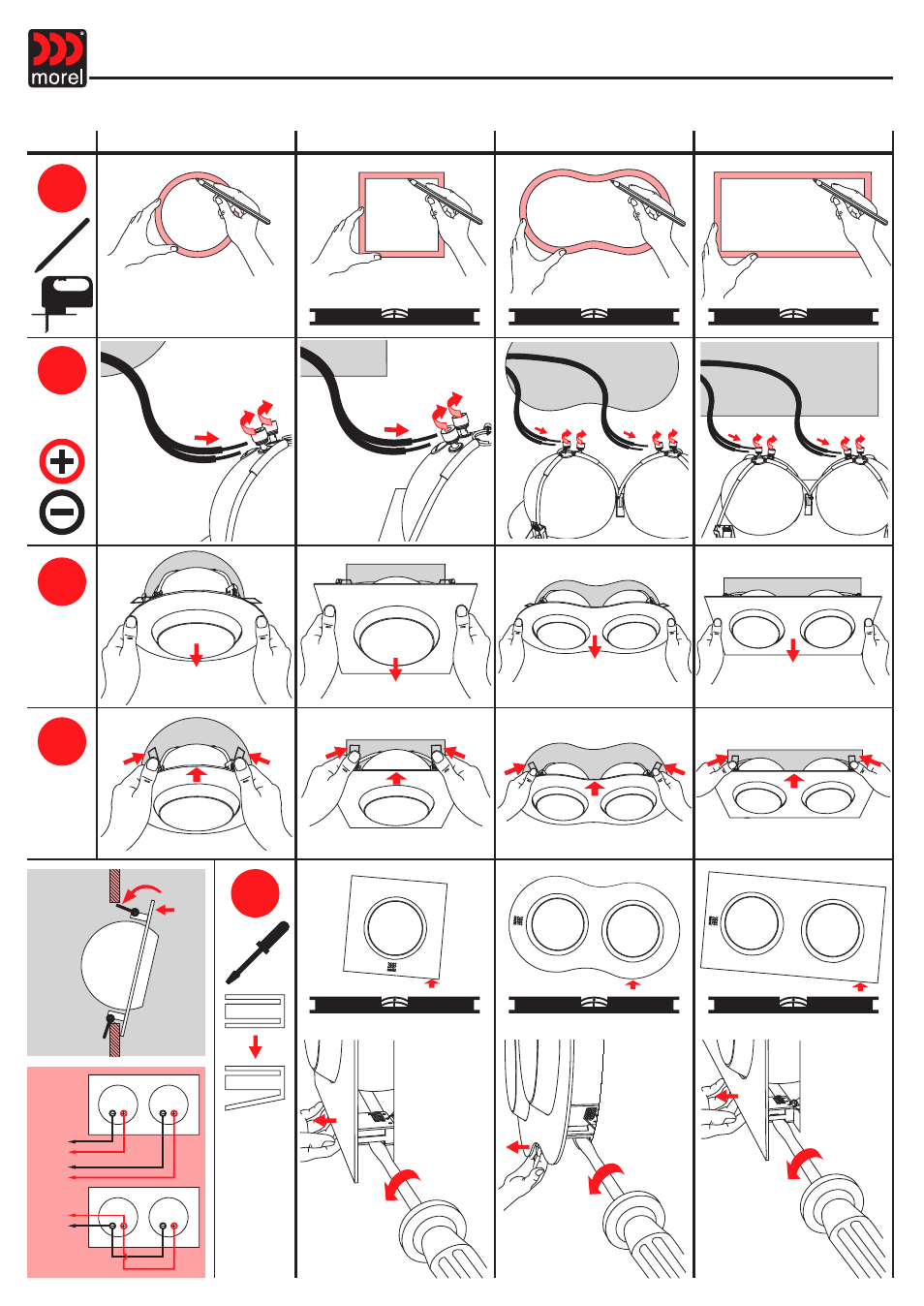 morel