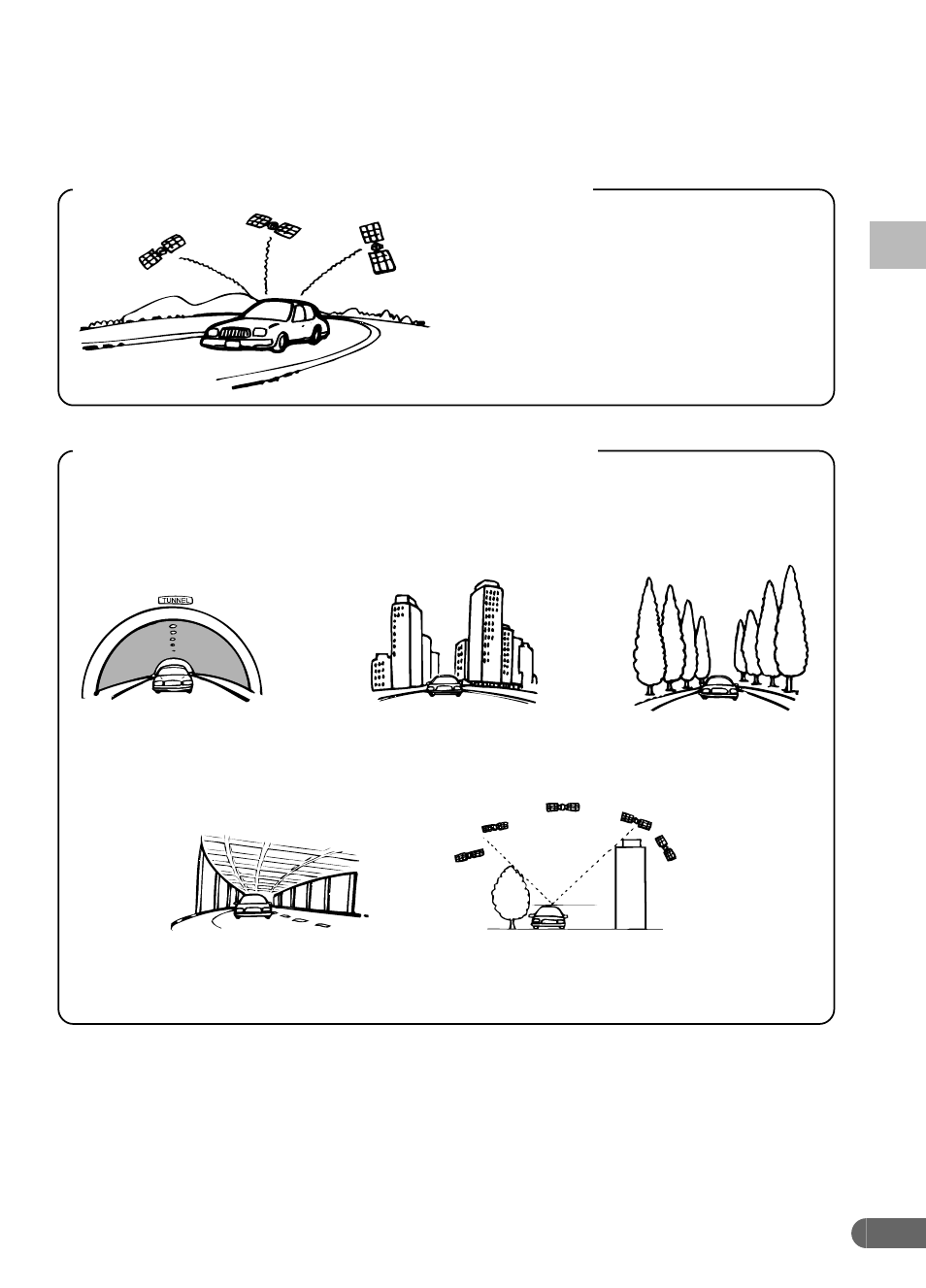 TUNNEL