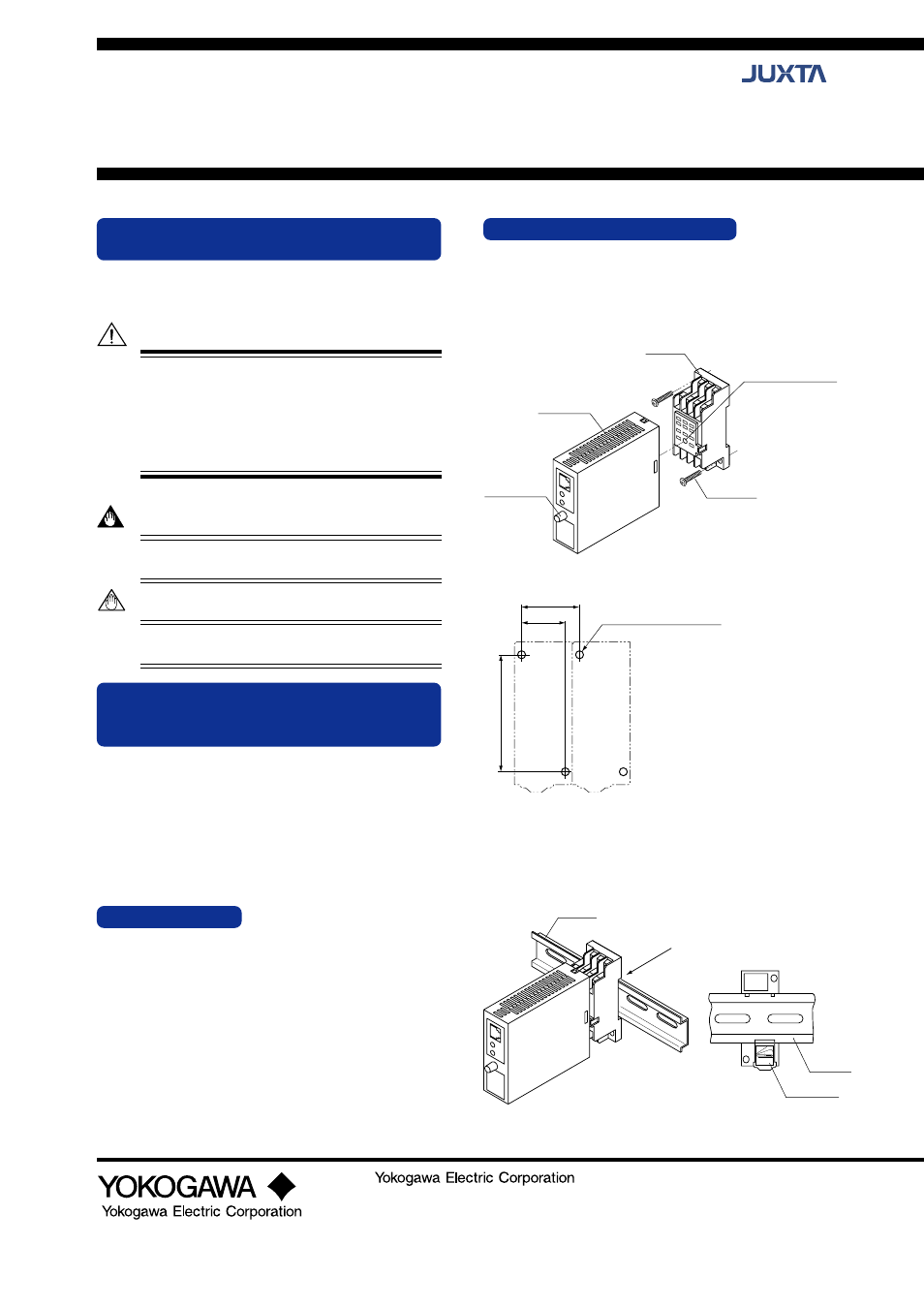 JUXTA

YOKOGAWA

Yokogawa Electric Corporation

Yokogawa Electric Corporation