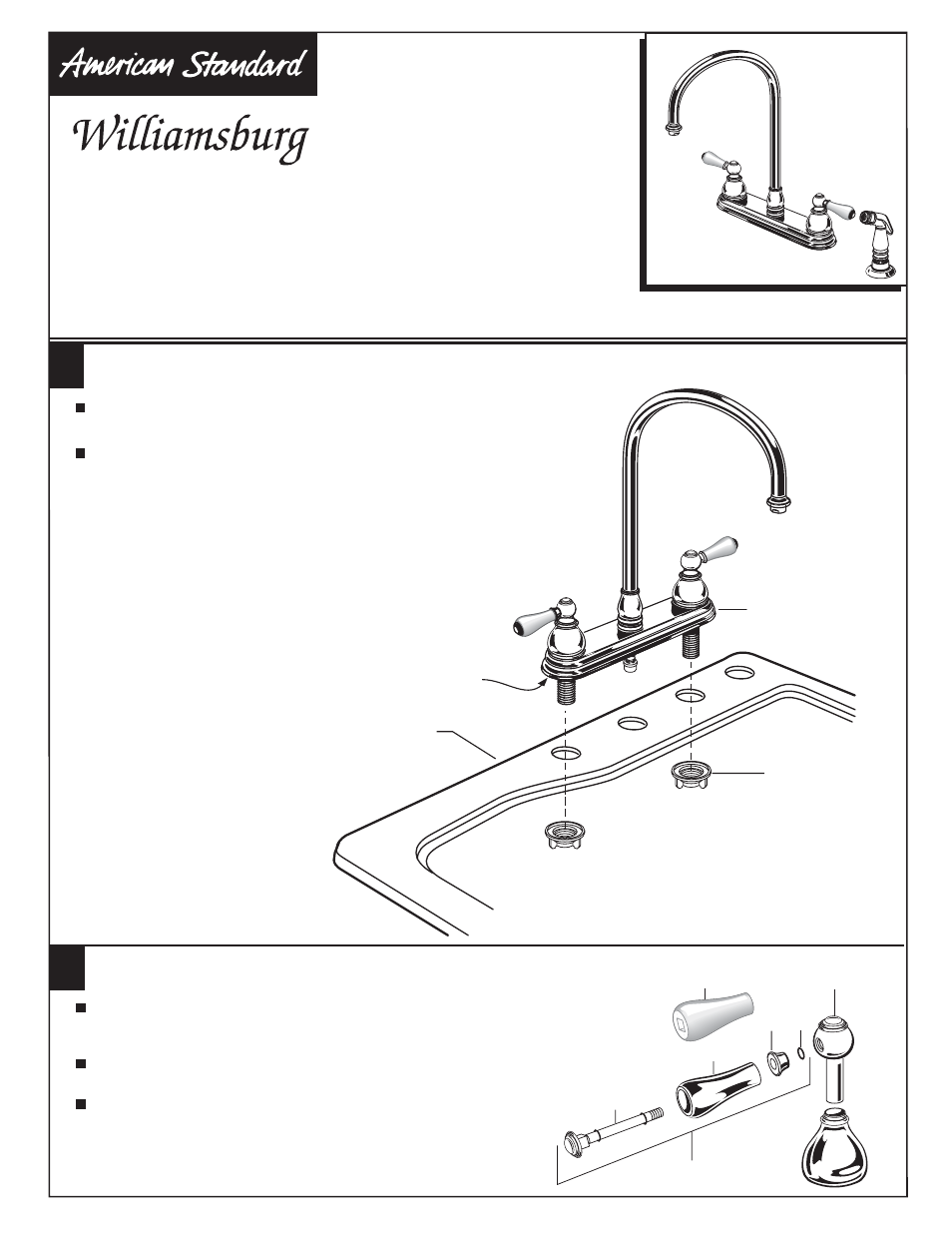 American Standard

Williamsburg