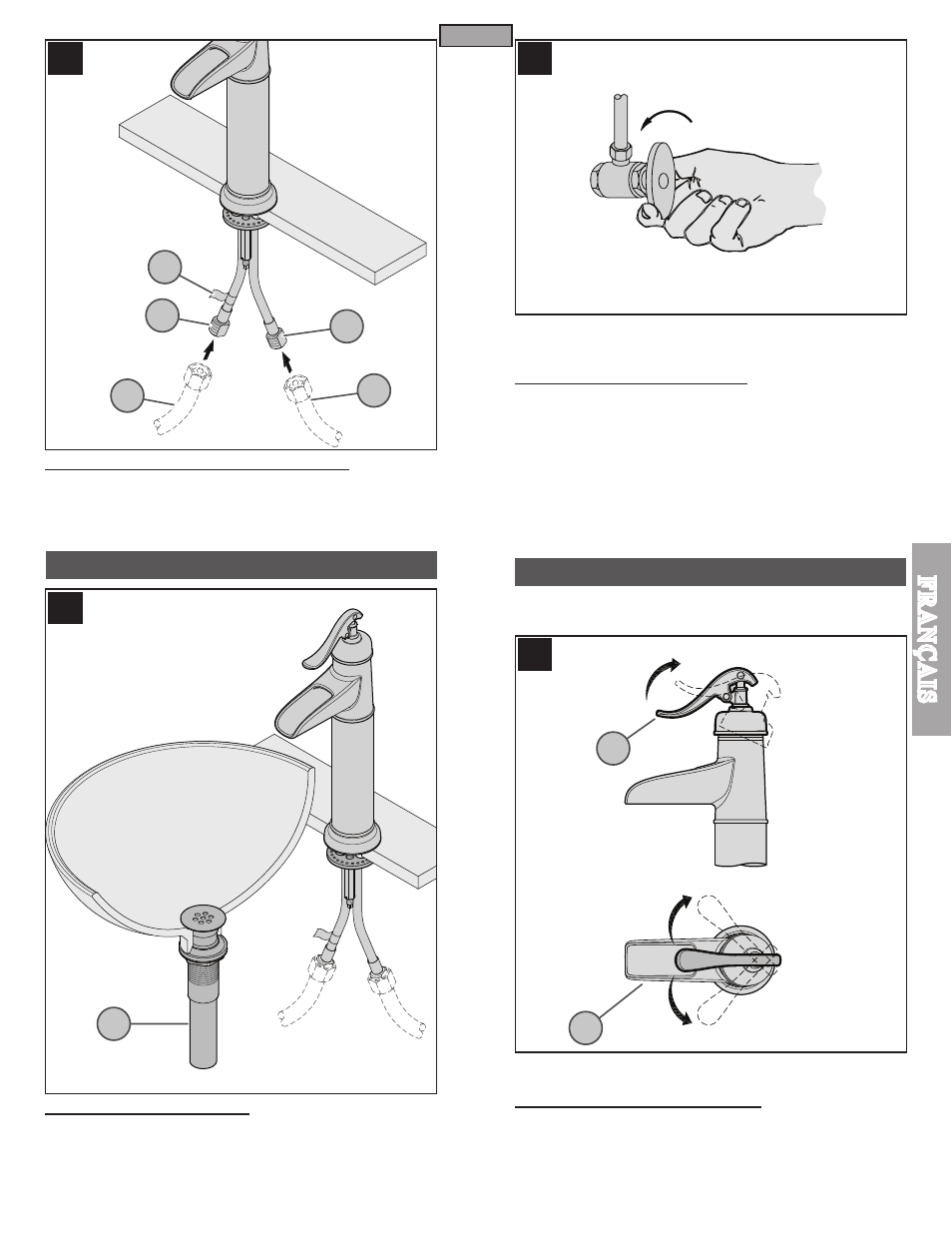 FRANÇAIS