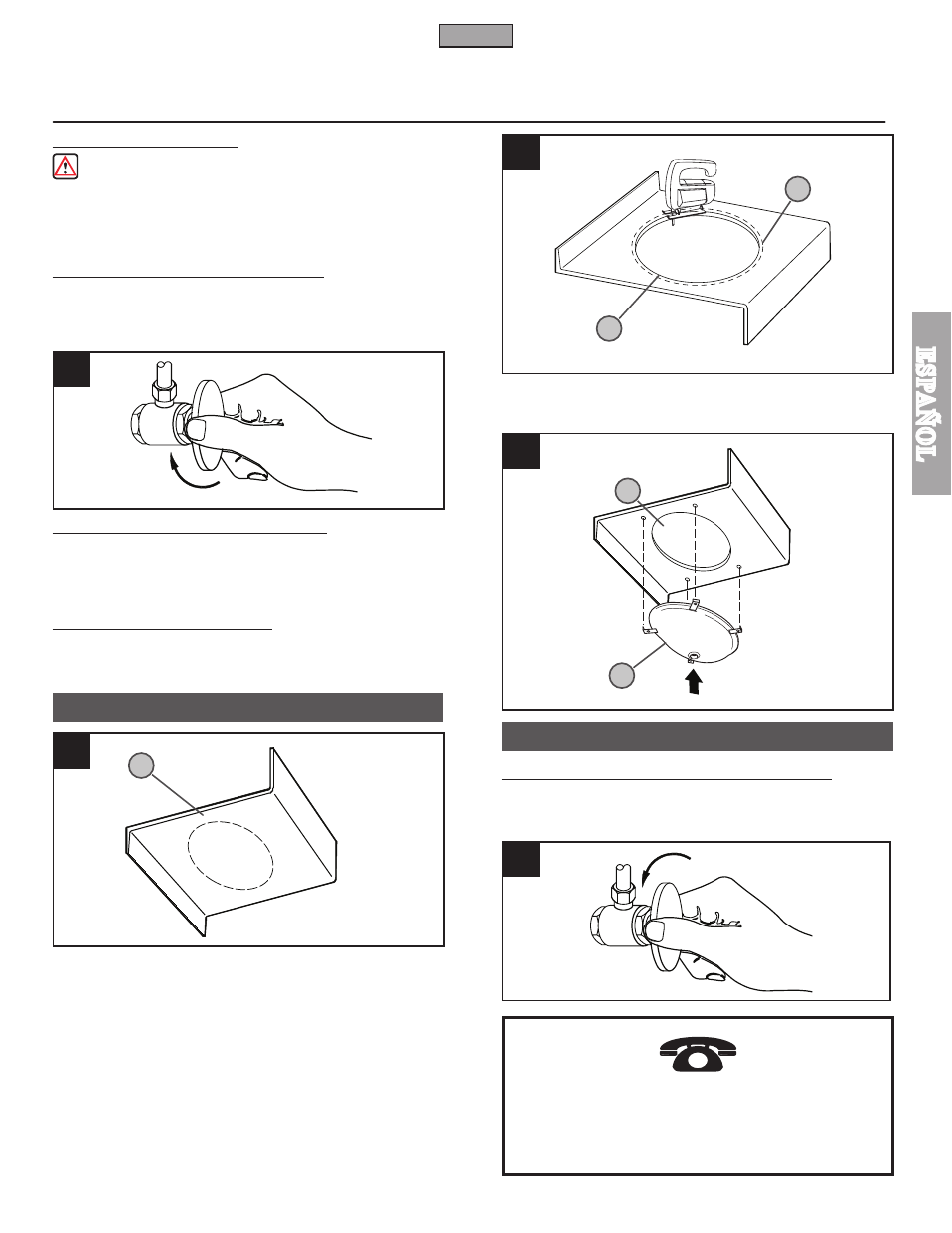 ESPAÑOL