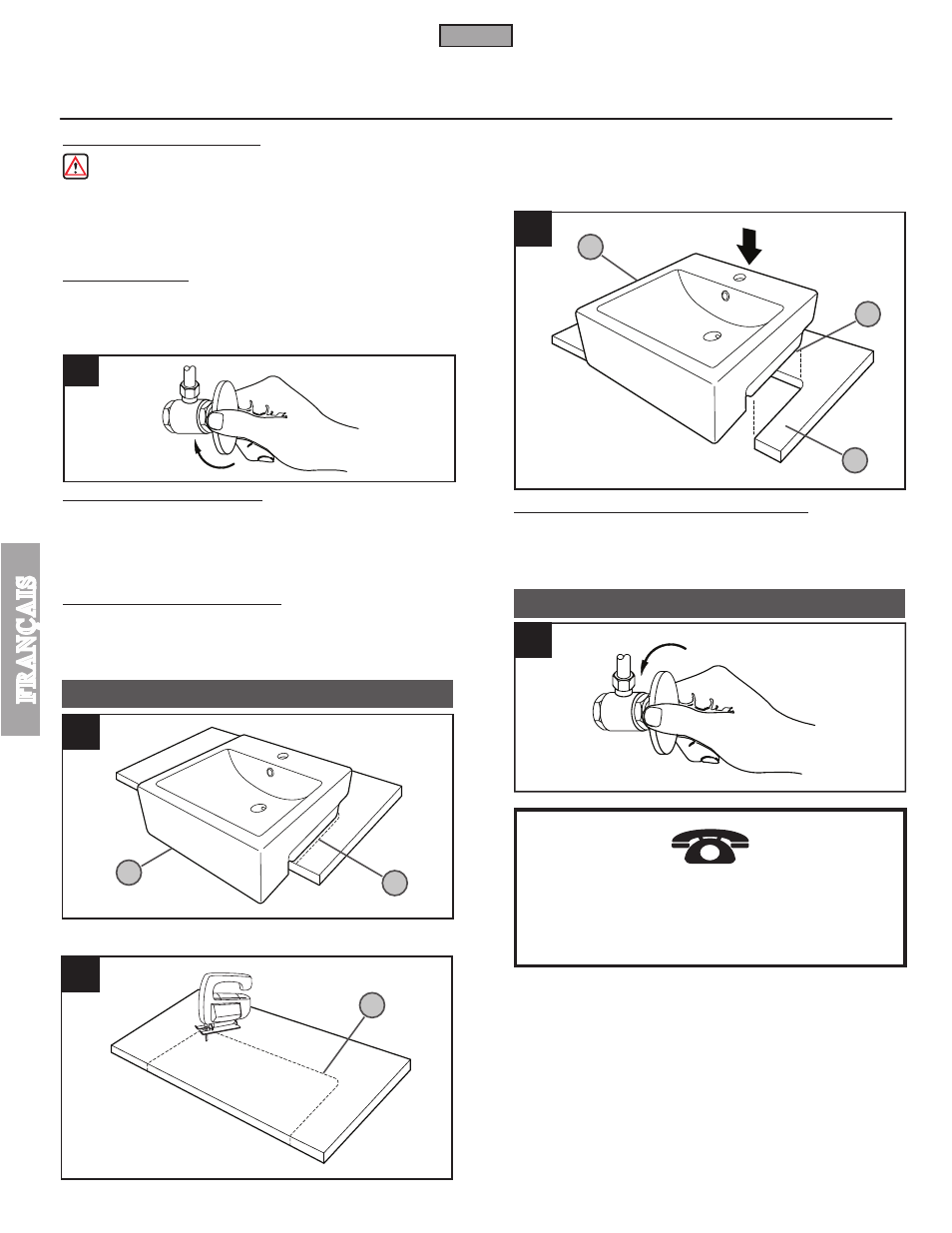 FRANÇAIS