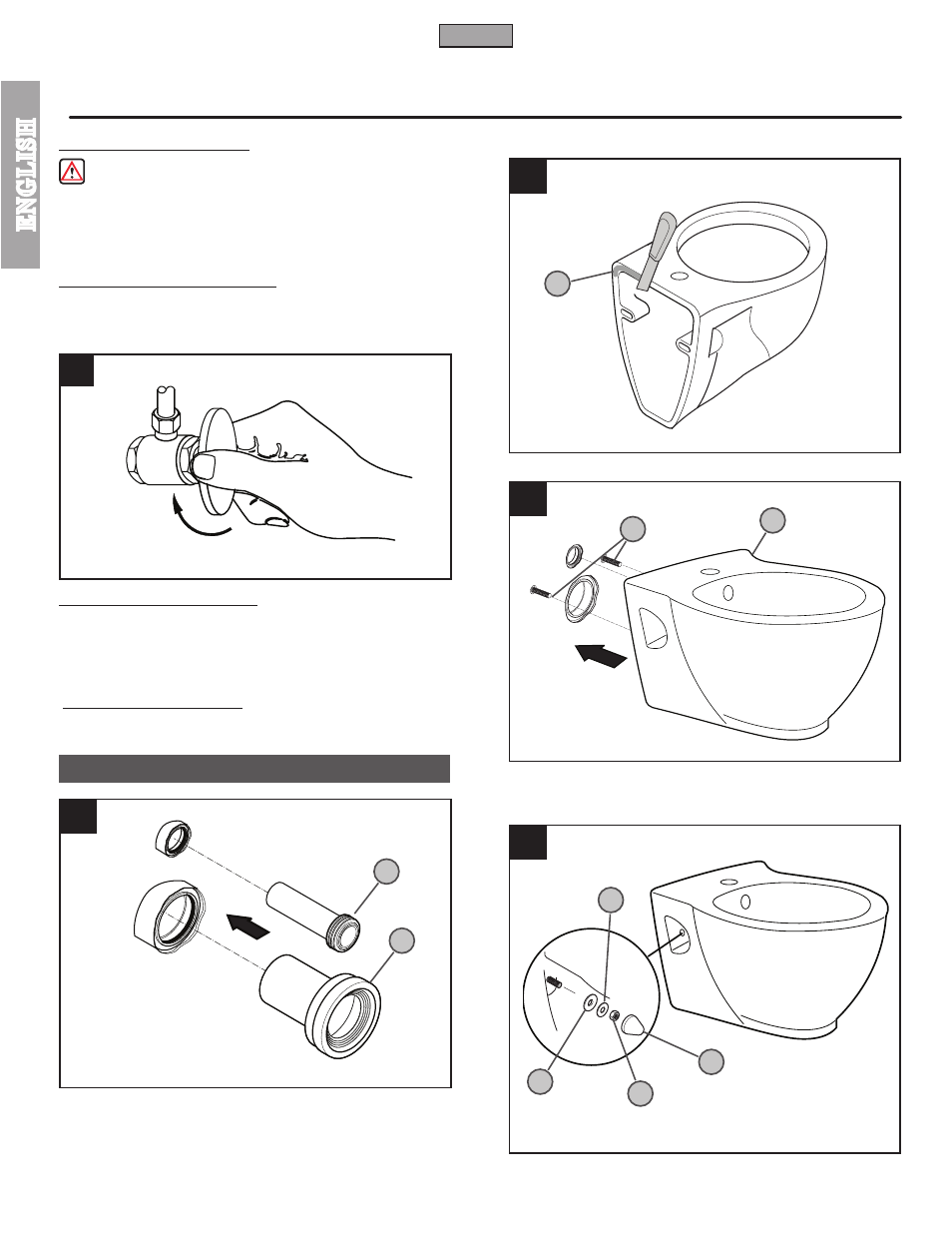 ENGLISH