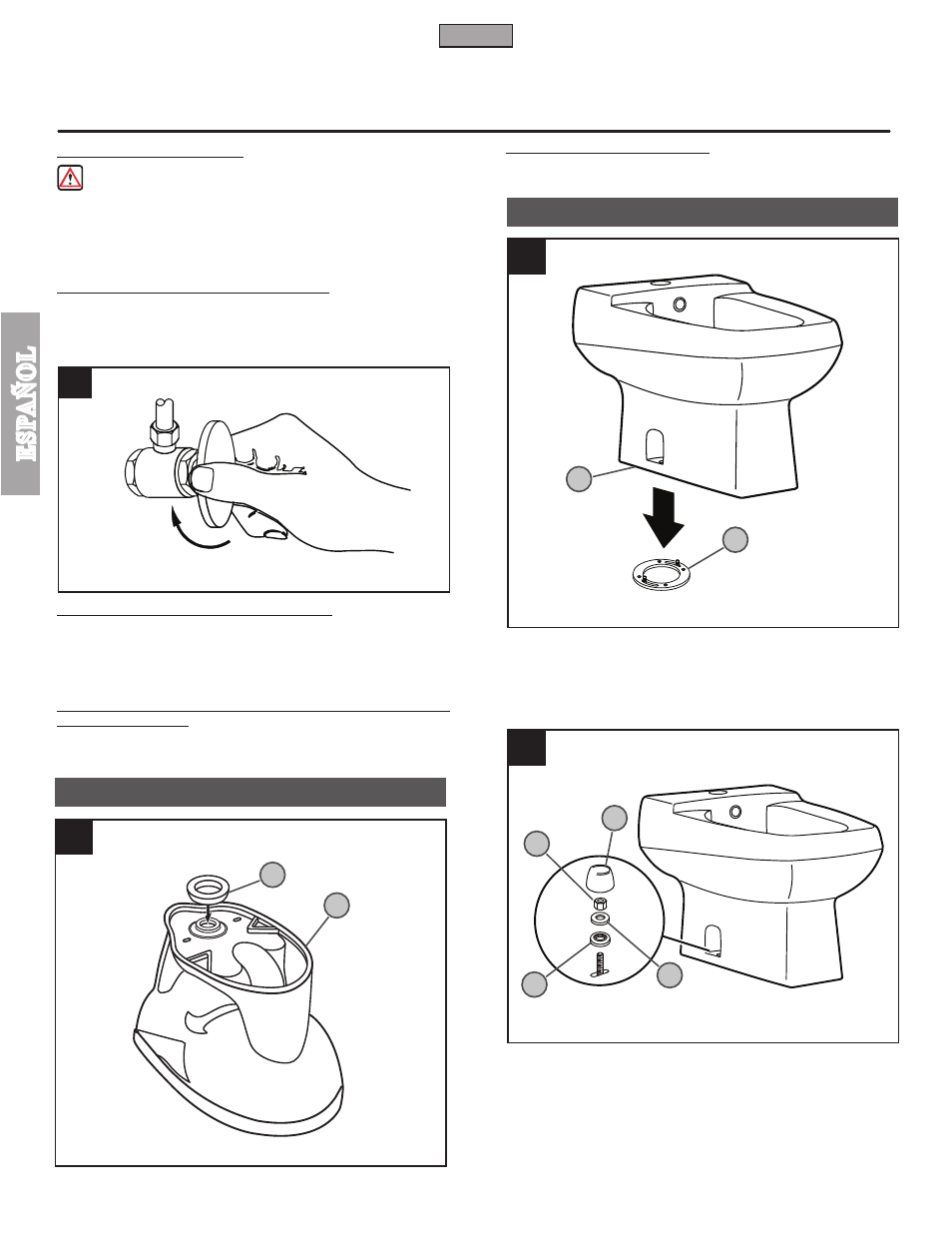 ESPAÑOL