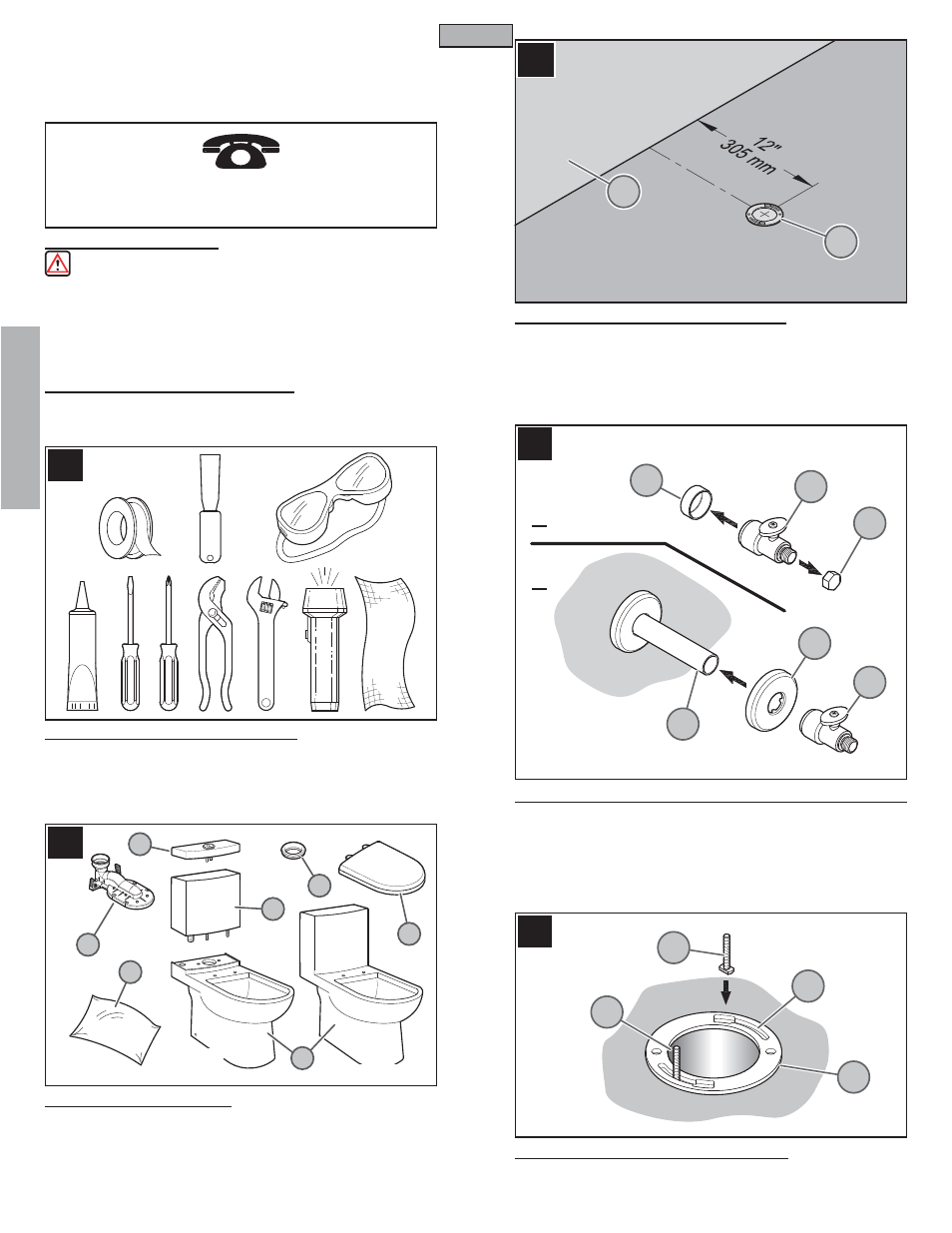 12"
305 mm