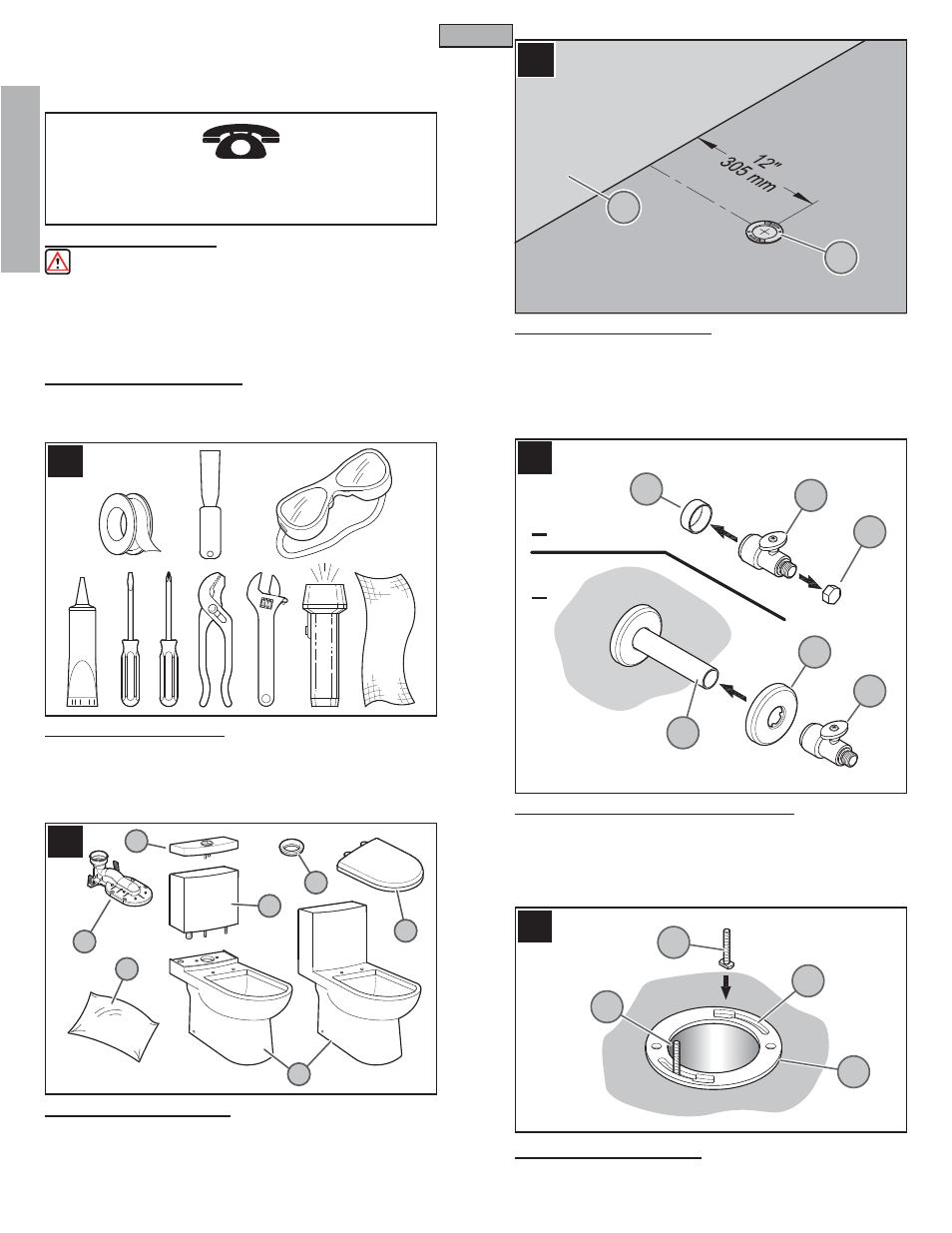 12"
305 mm