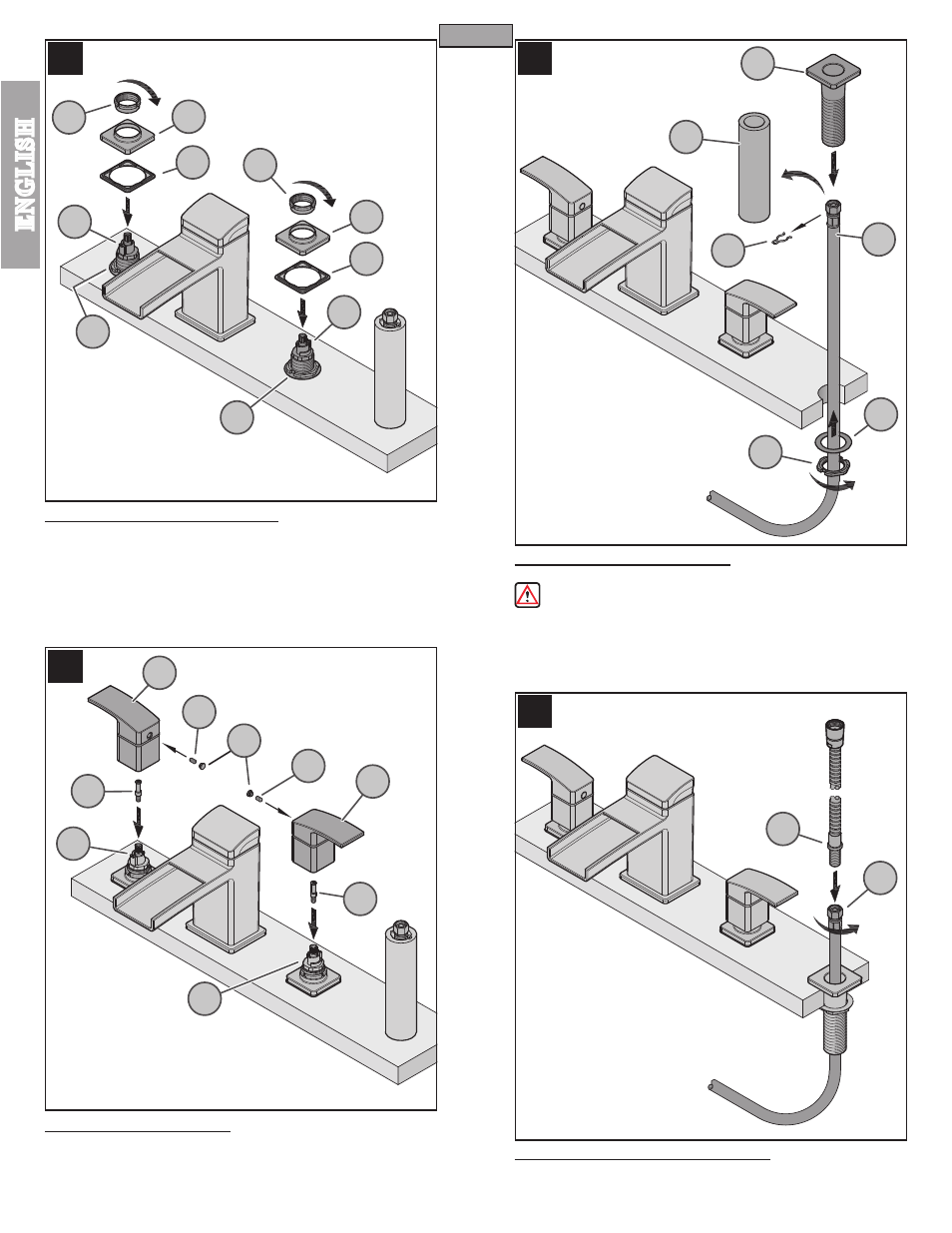 ENGLISH