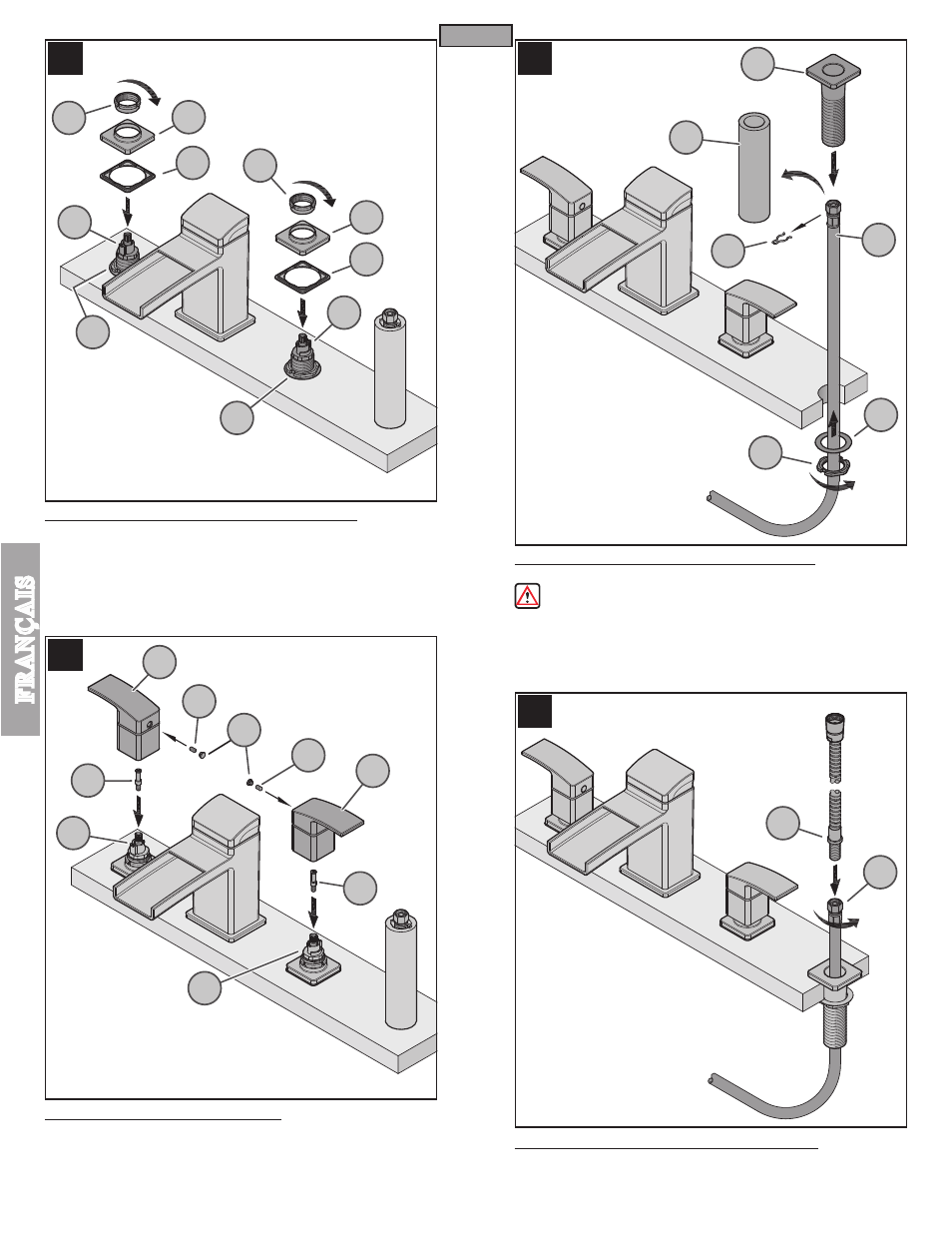 FRANÇAIS