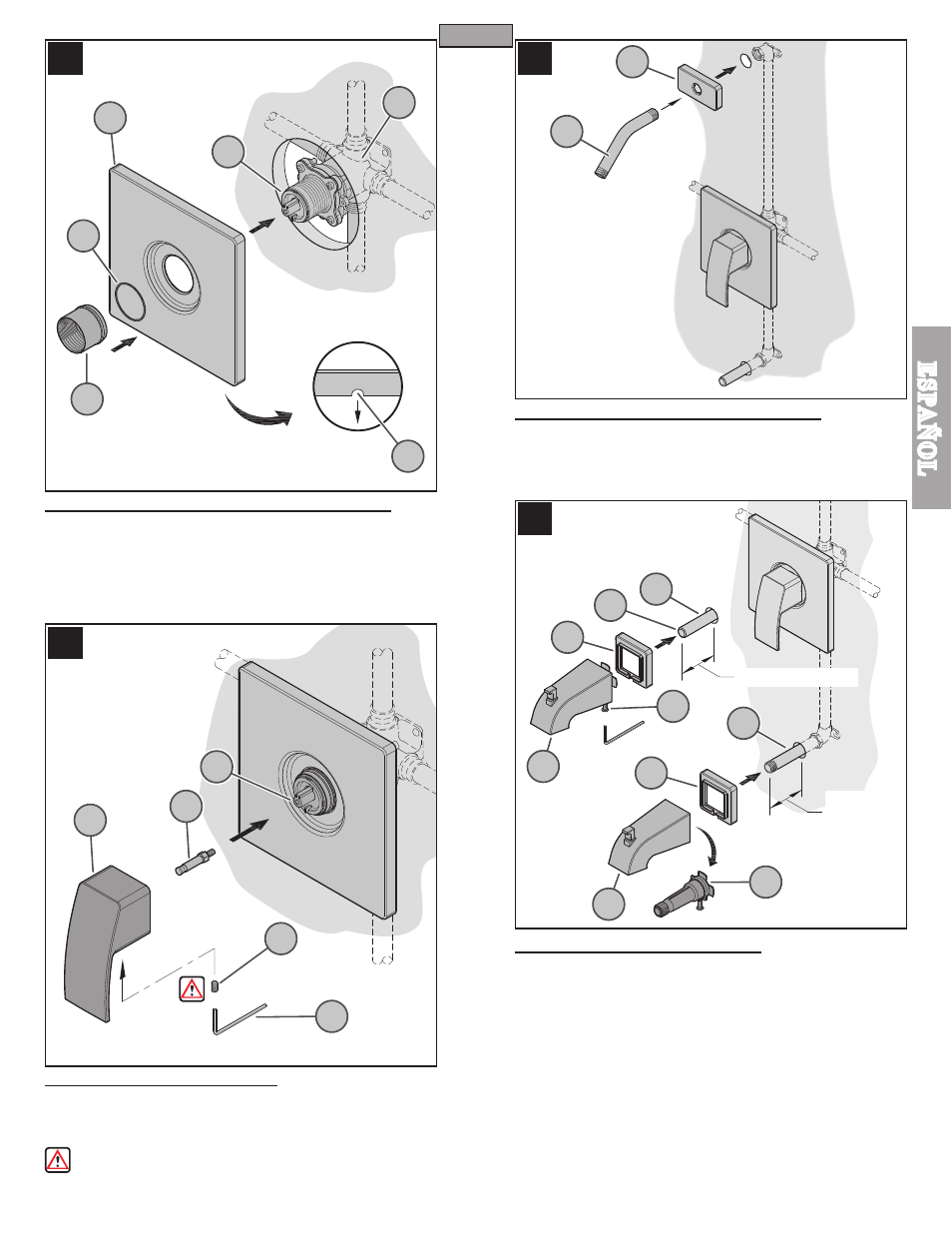 ESPAÑOL