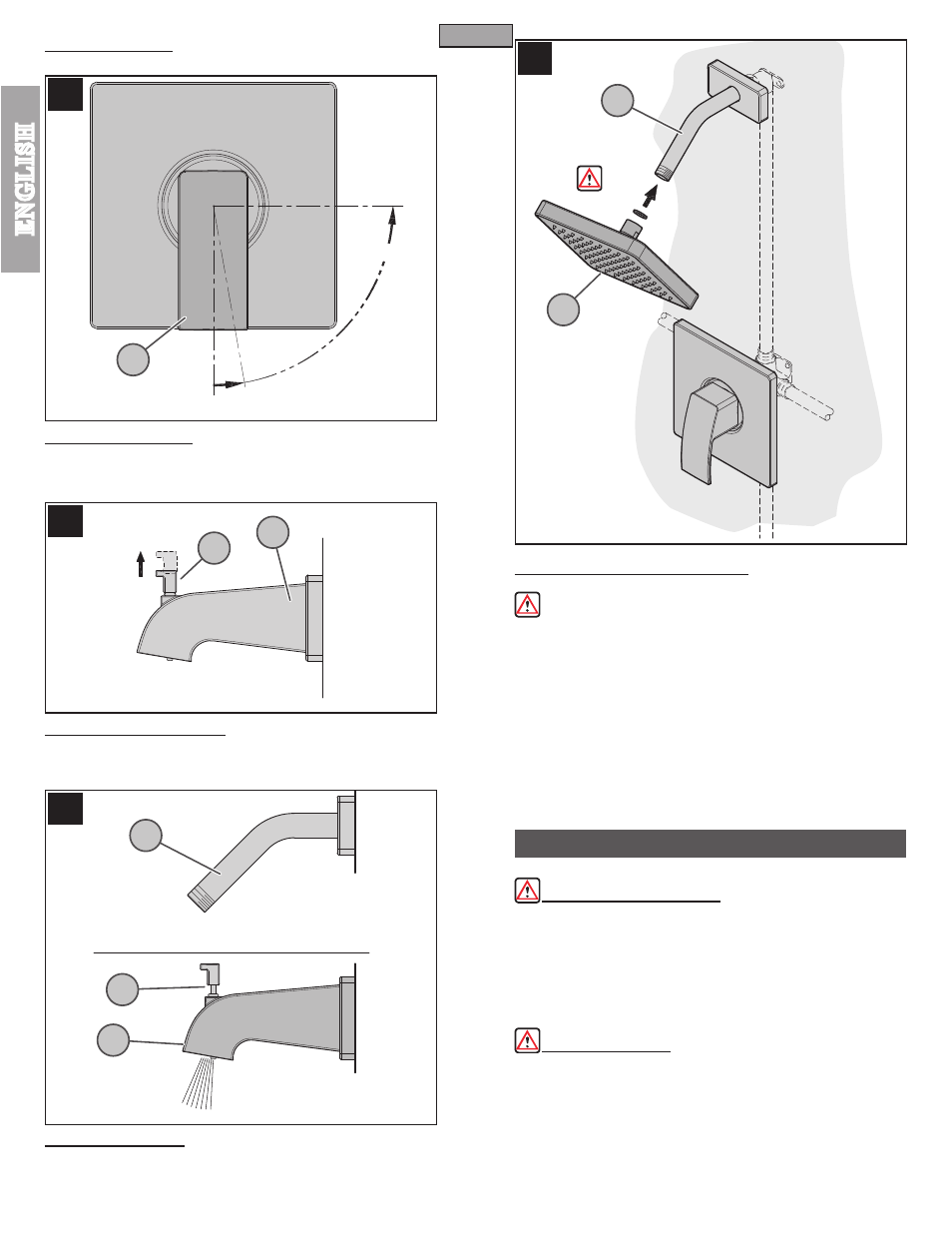 ENGLISH