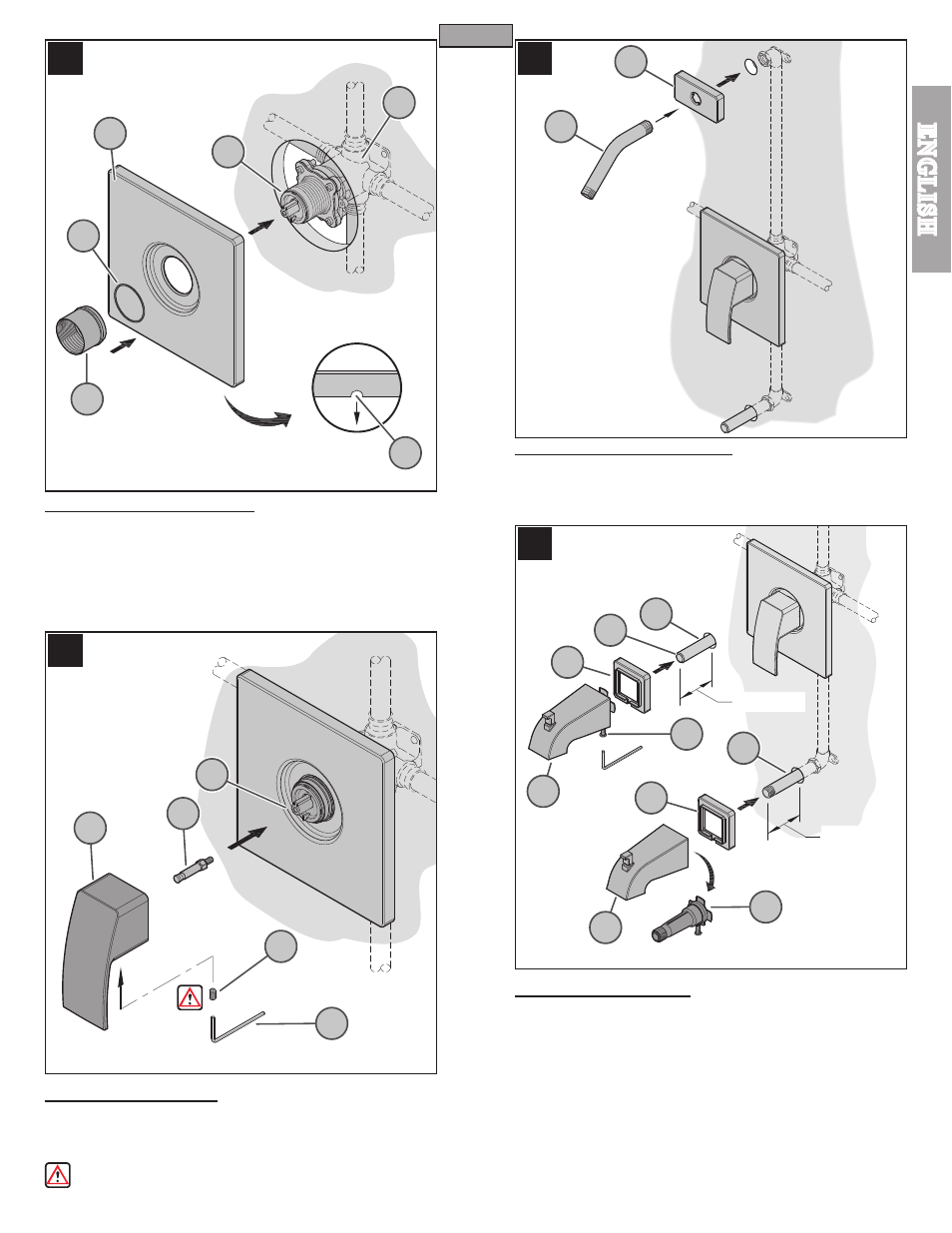 ENGLISH