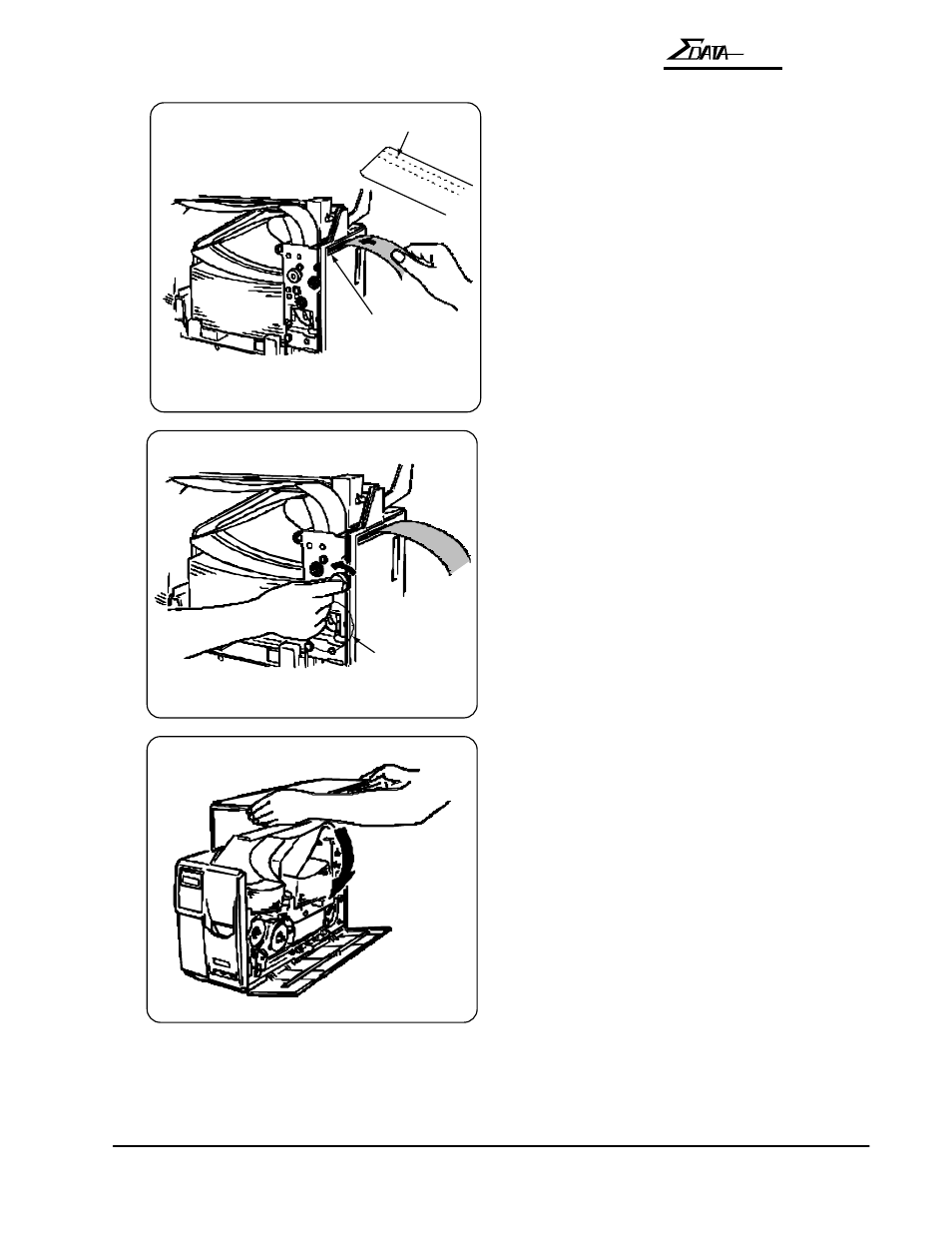 ΣDATA