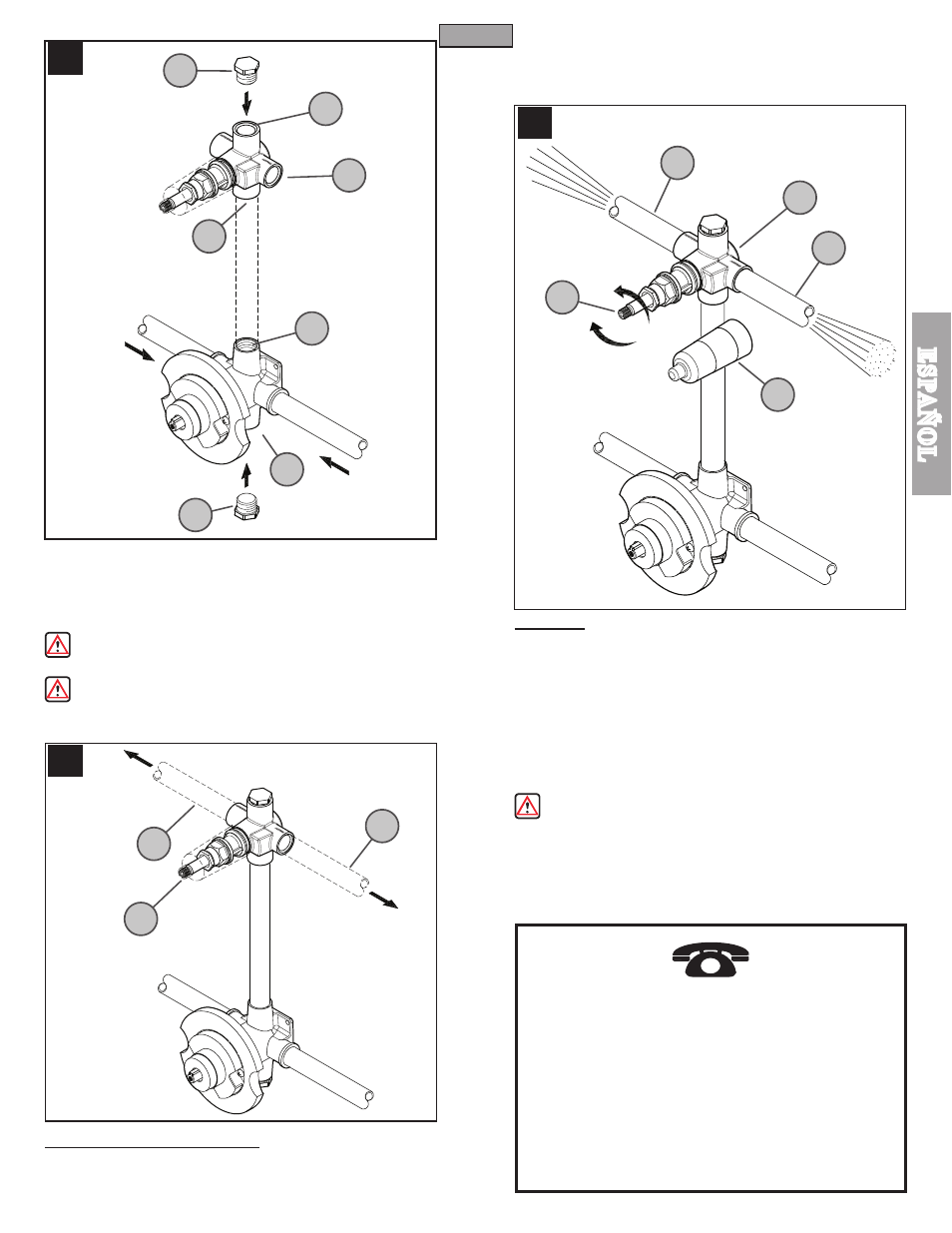 ESPAÑOL