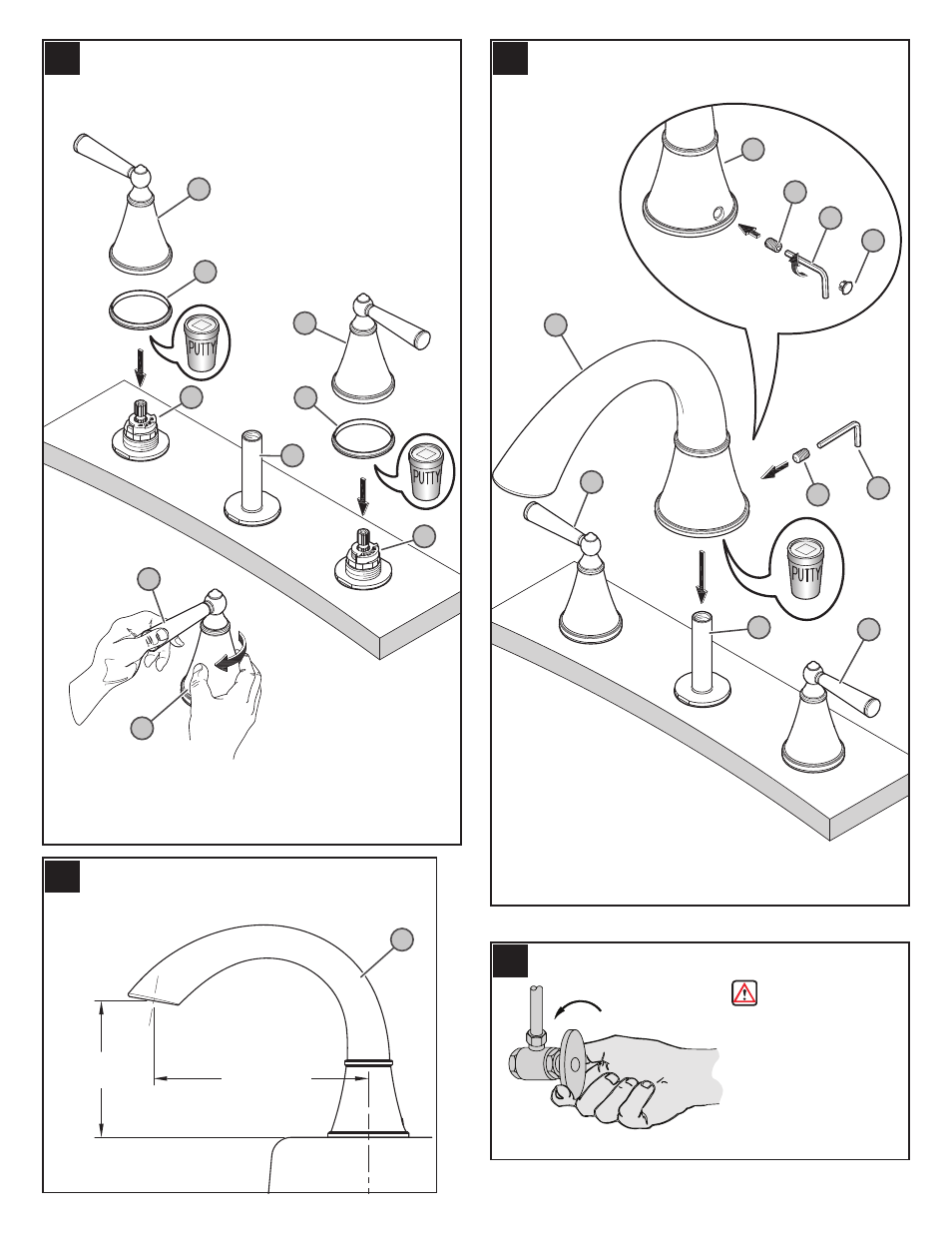 PUTTY

PUTTY

PUTTY