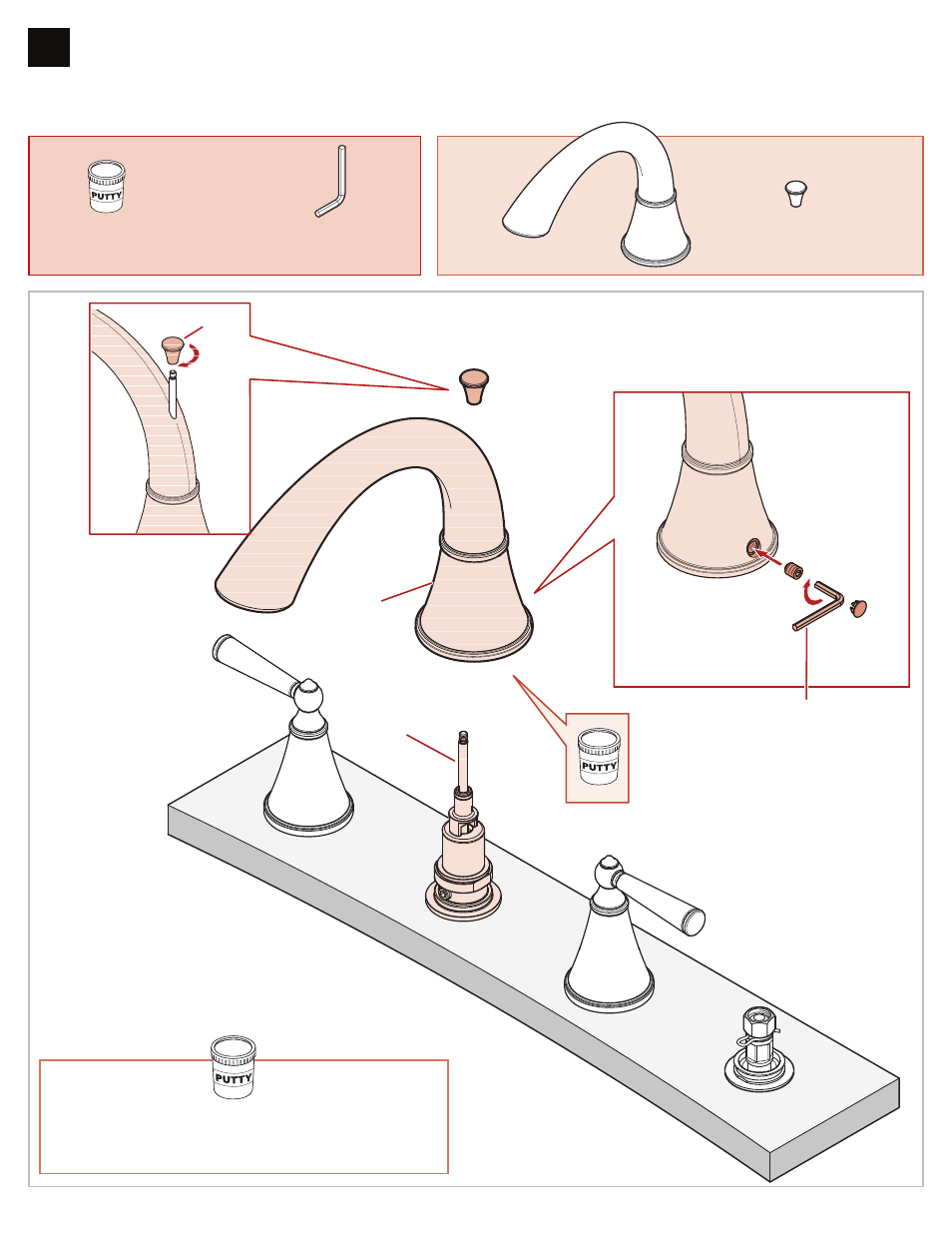 PUTTY

PUTTY

PUTTY