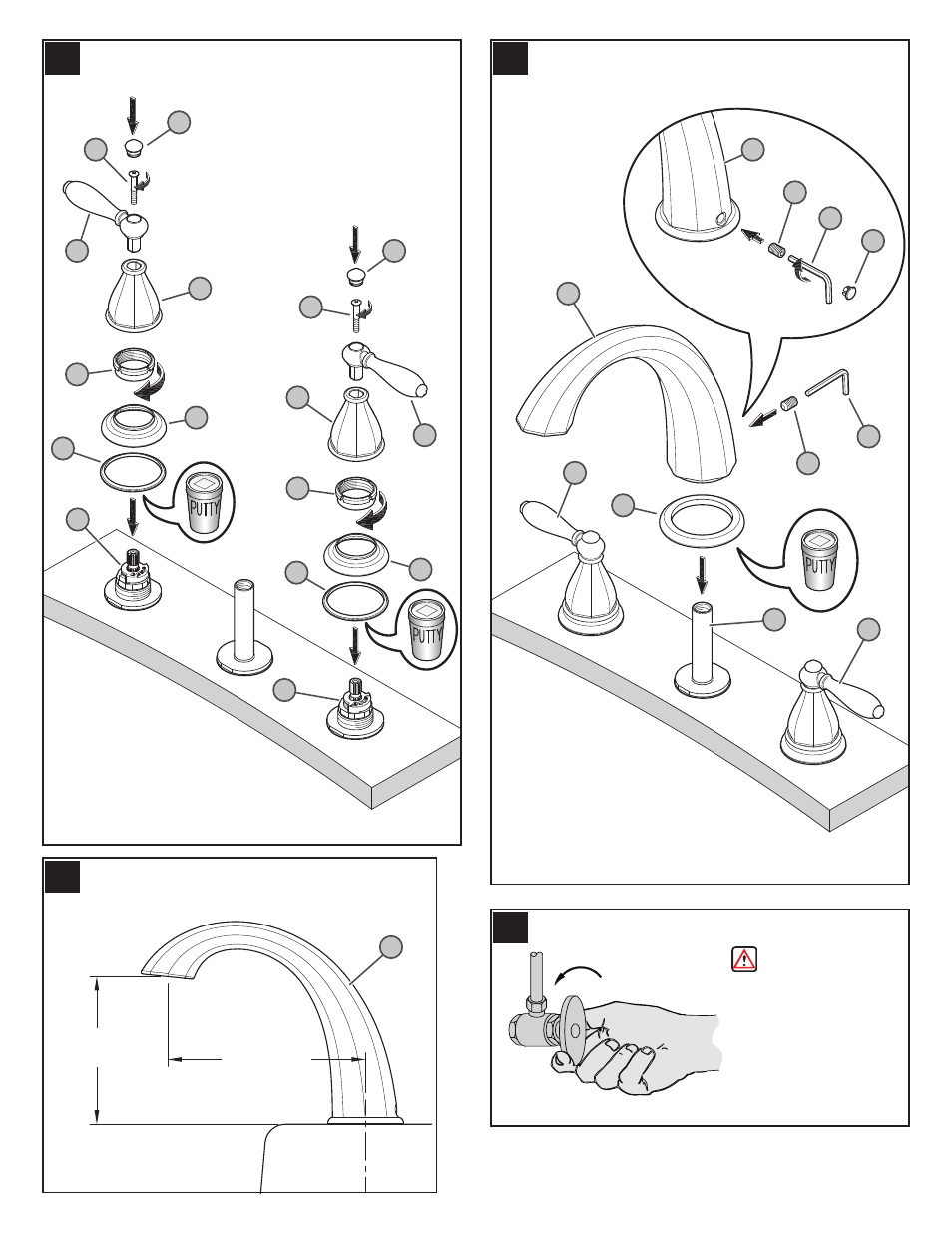 PUTTY

PUTTY

PUTTY