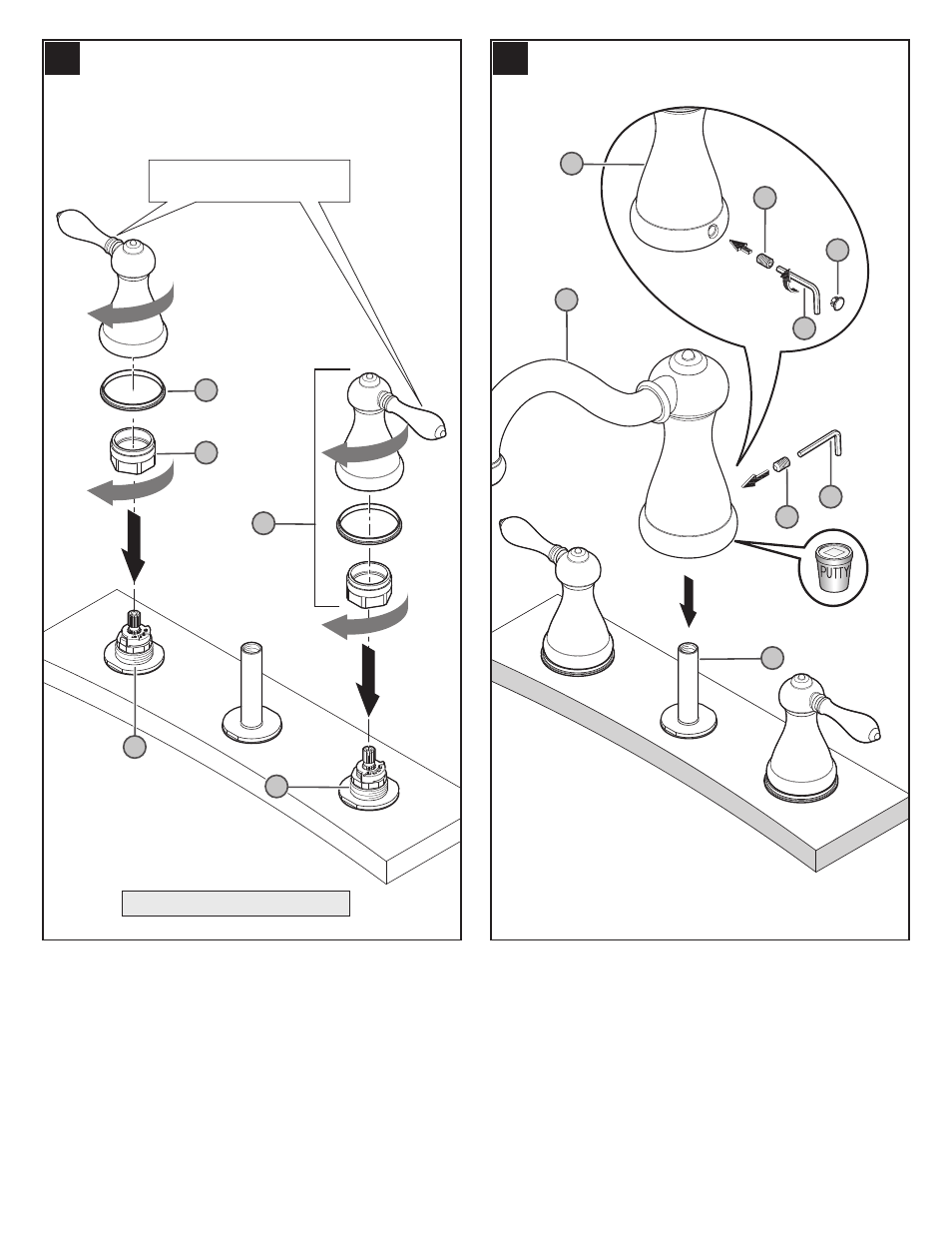 PUTTY