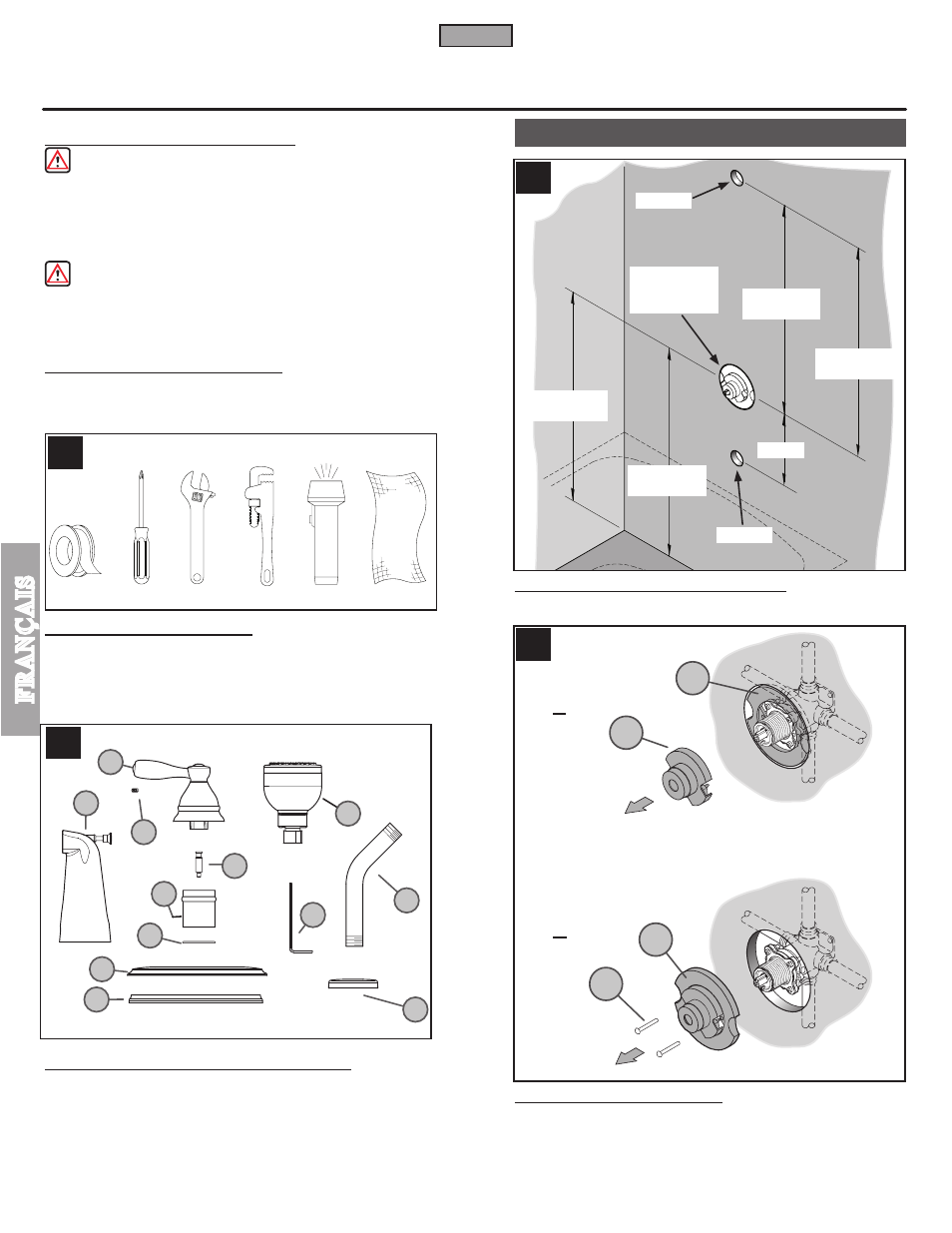 FRANÇAIS