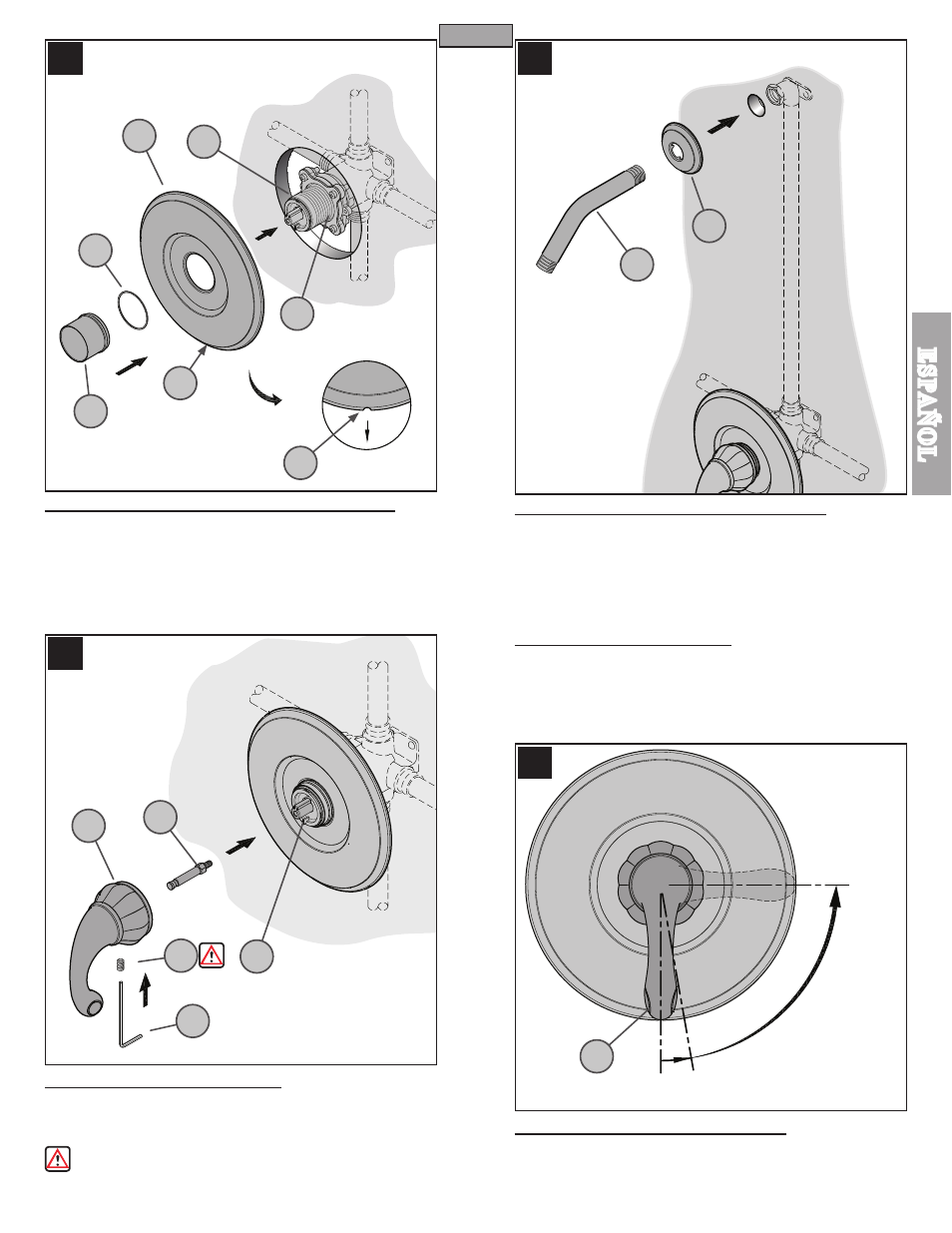 ESPAÑOL