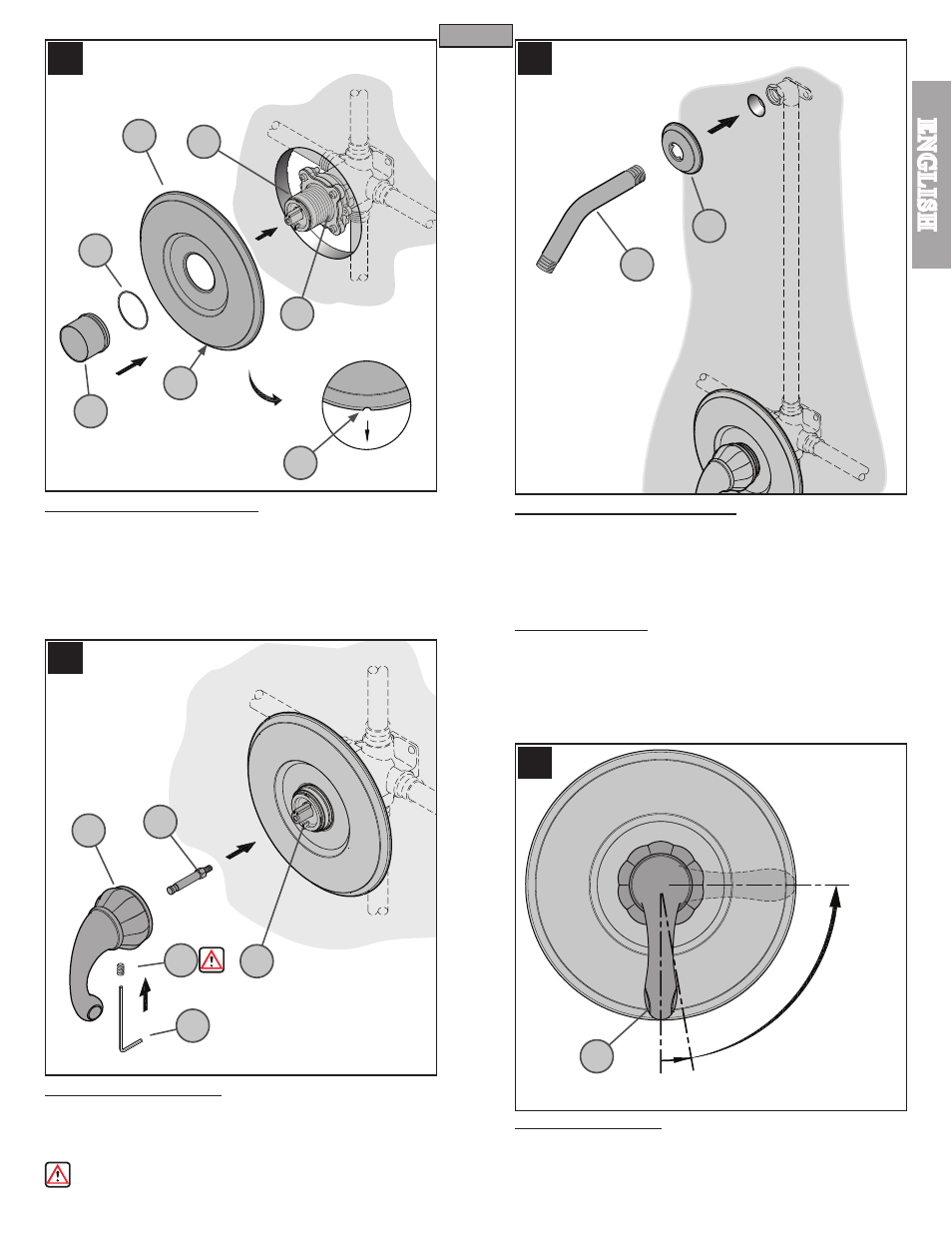 ENGLISH