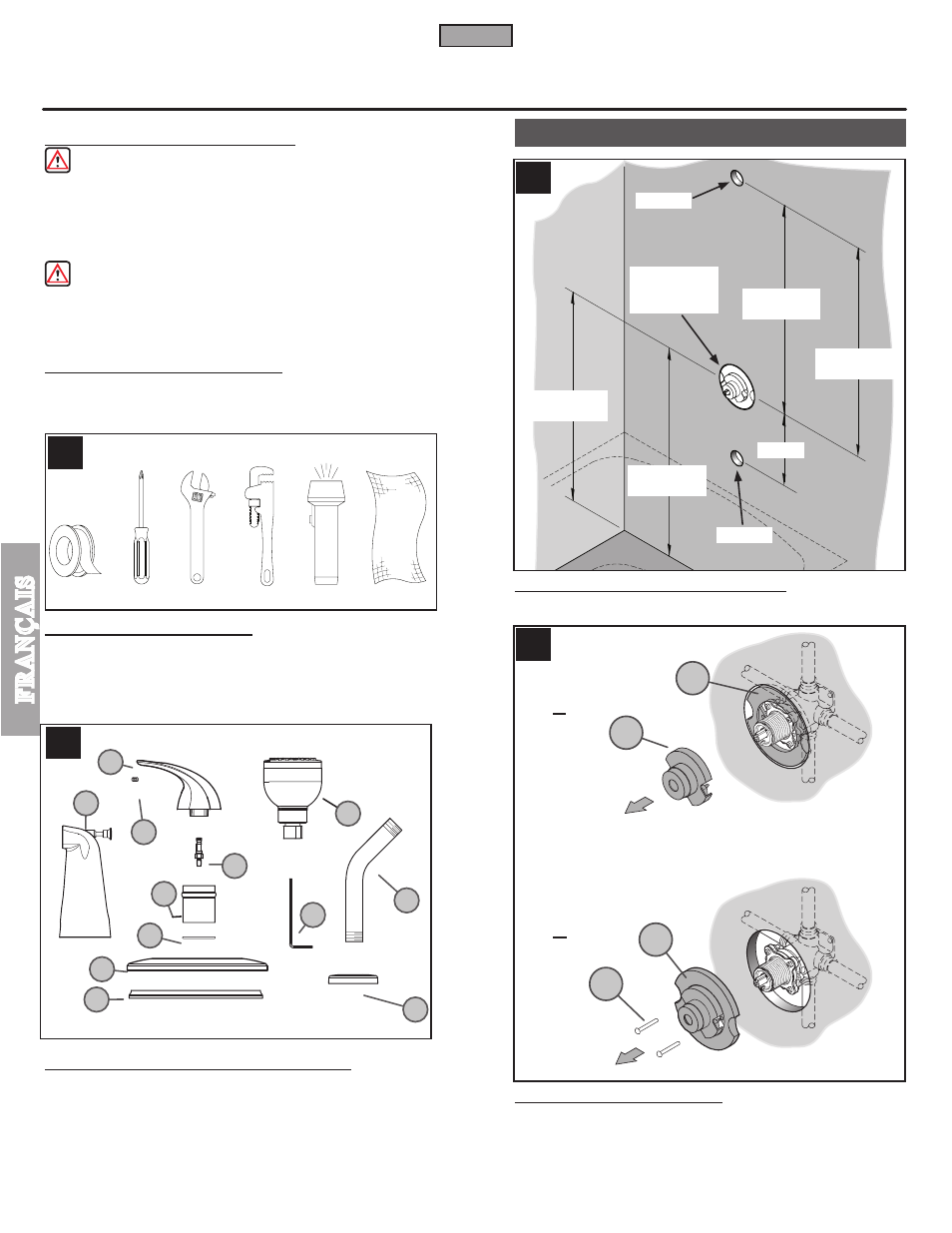 FRANÇAIS