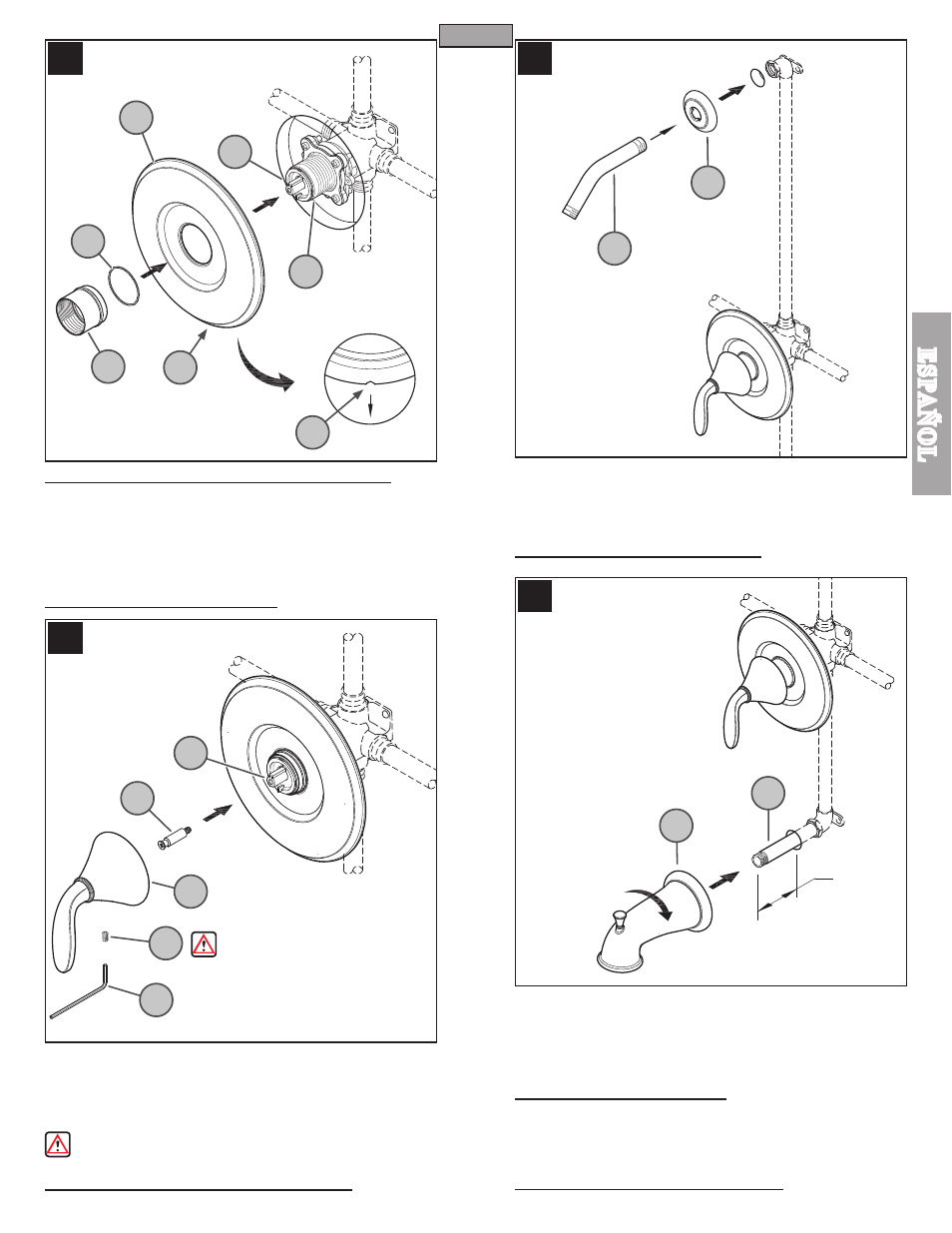 ESPAÑOL