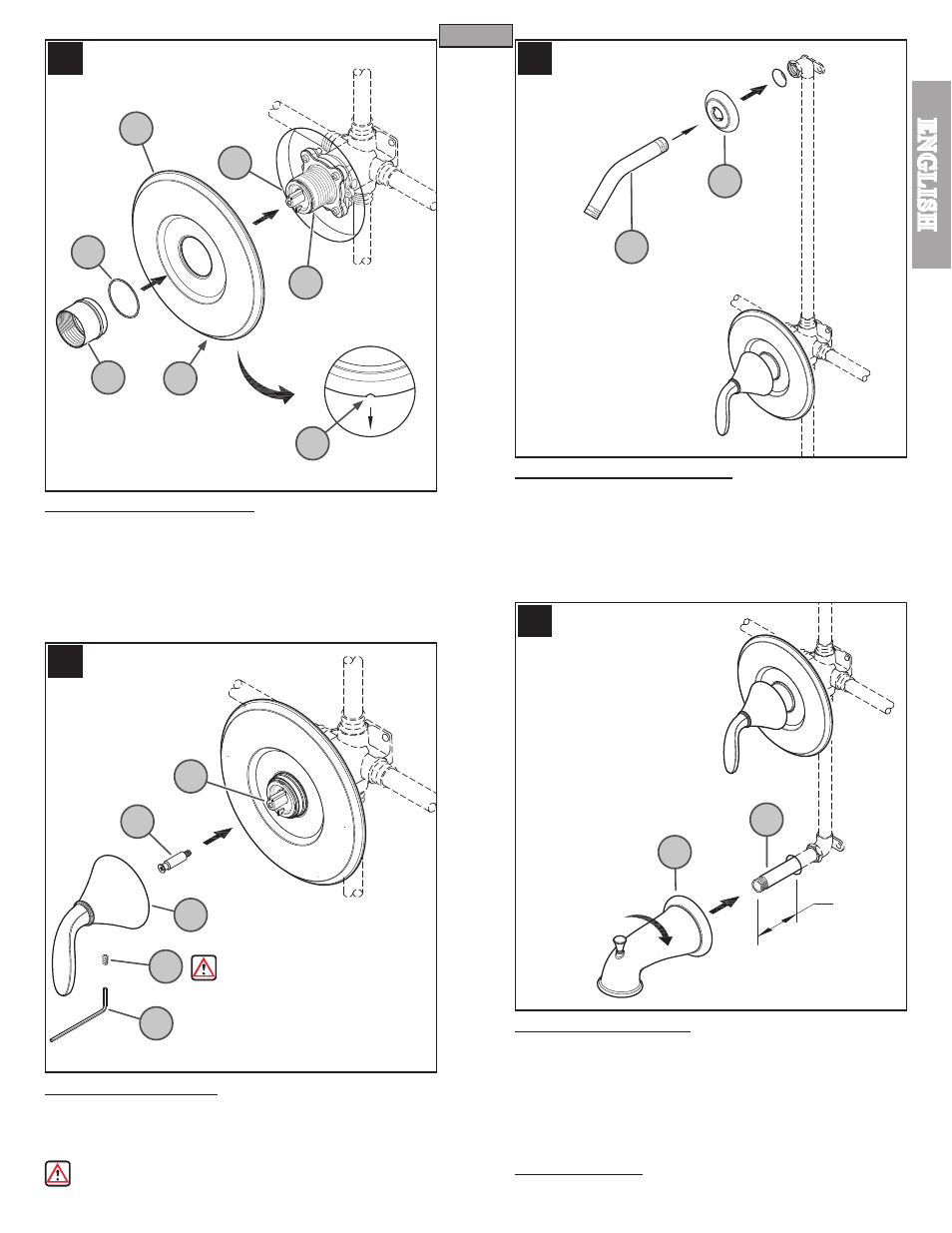 ENGLISH