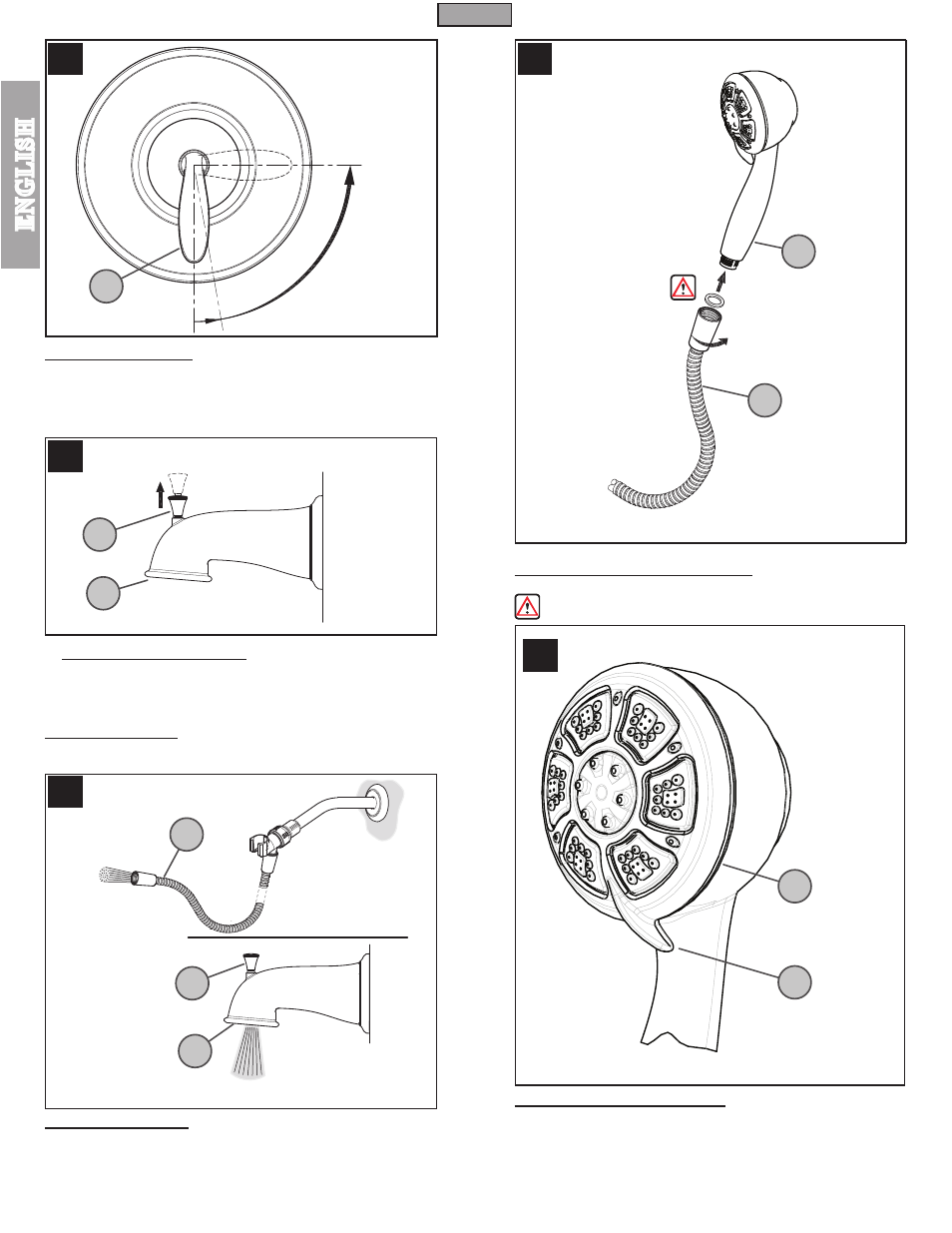 ENGLISH