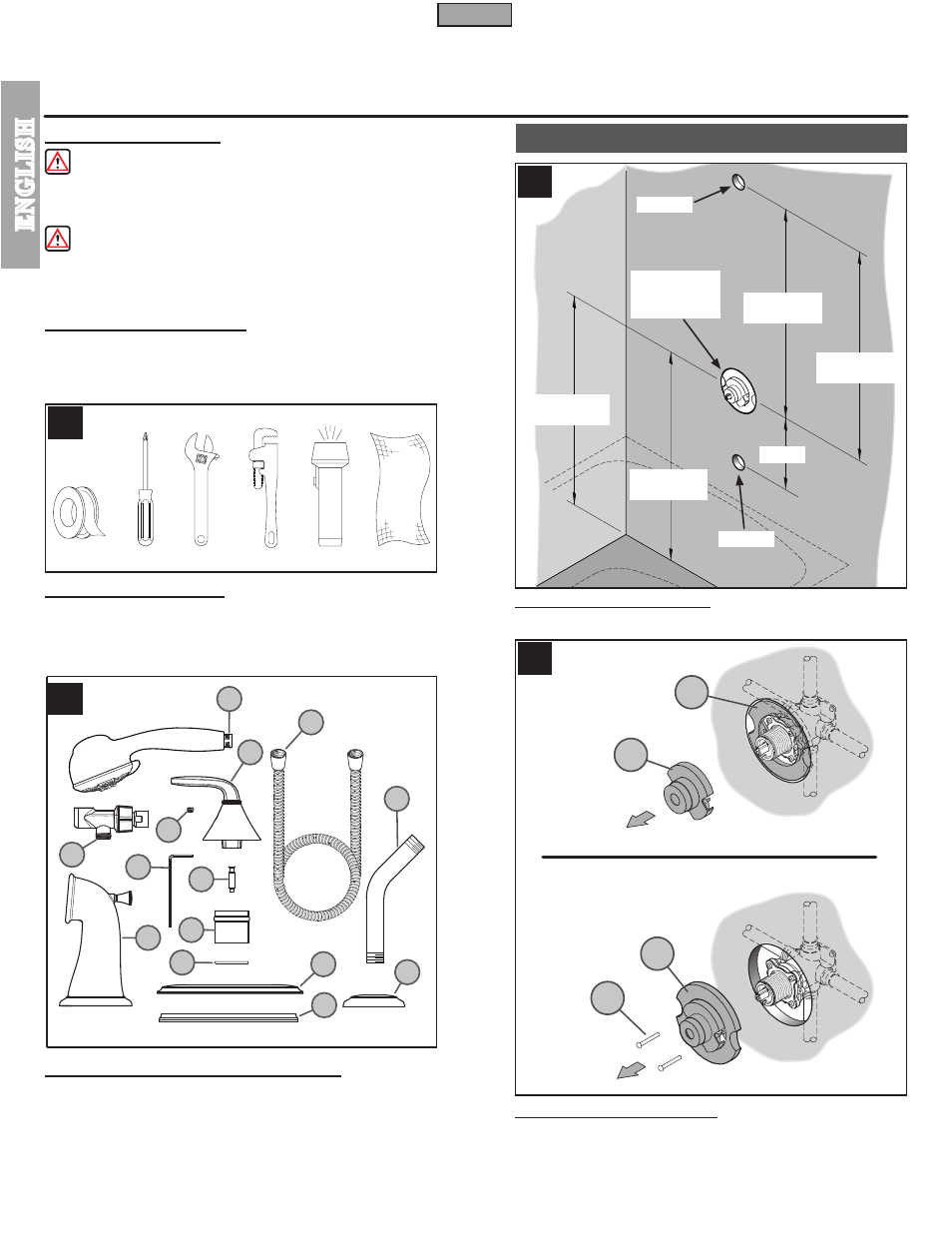 ENGLISH