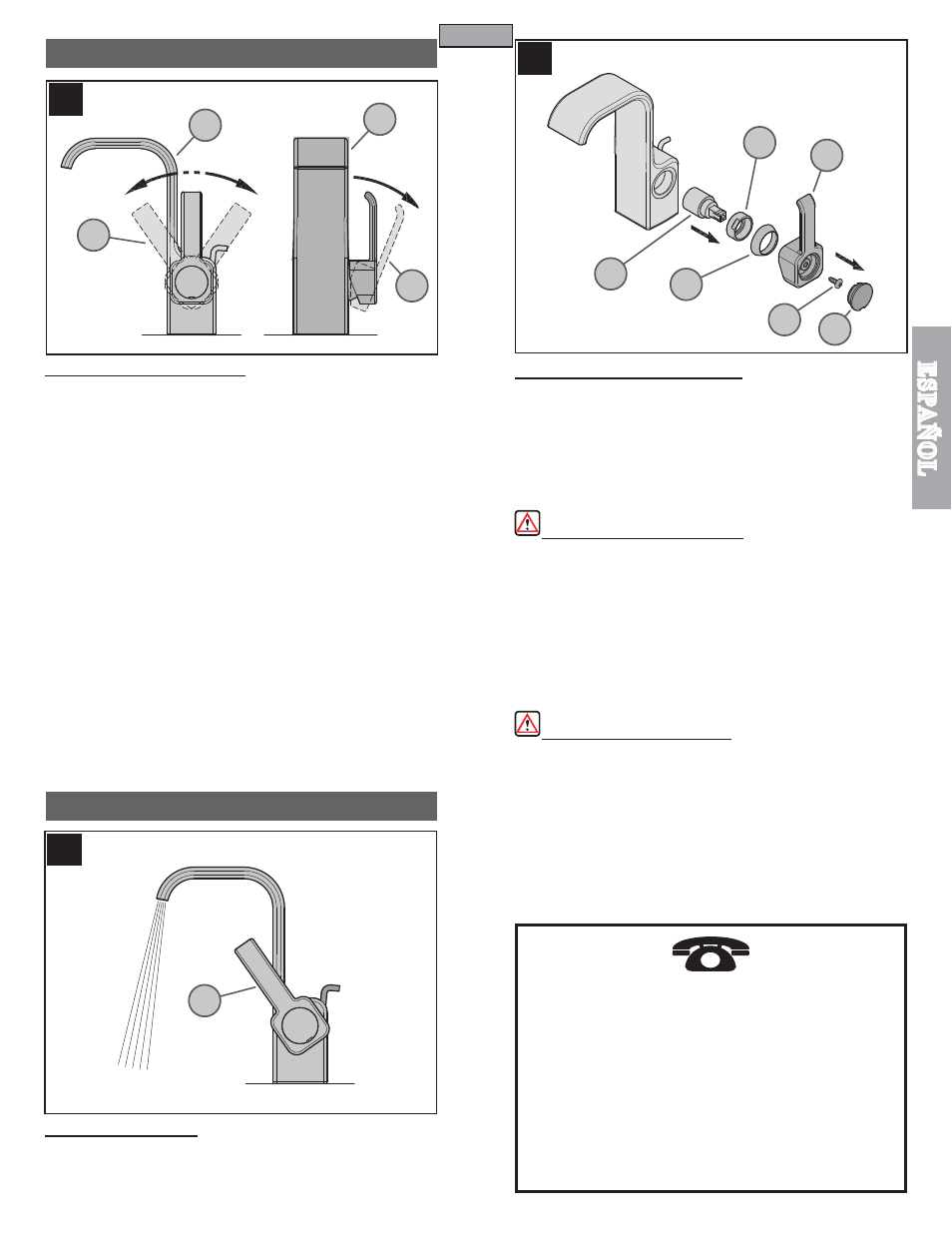 ESPAÑOL